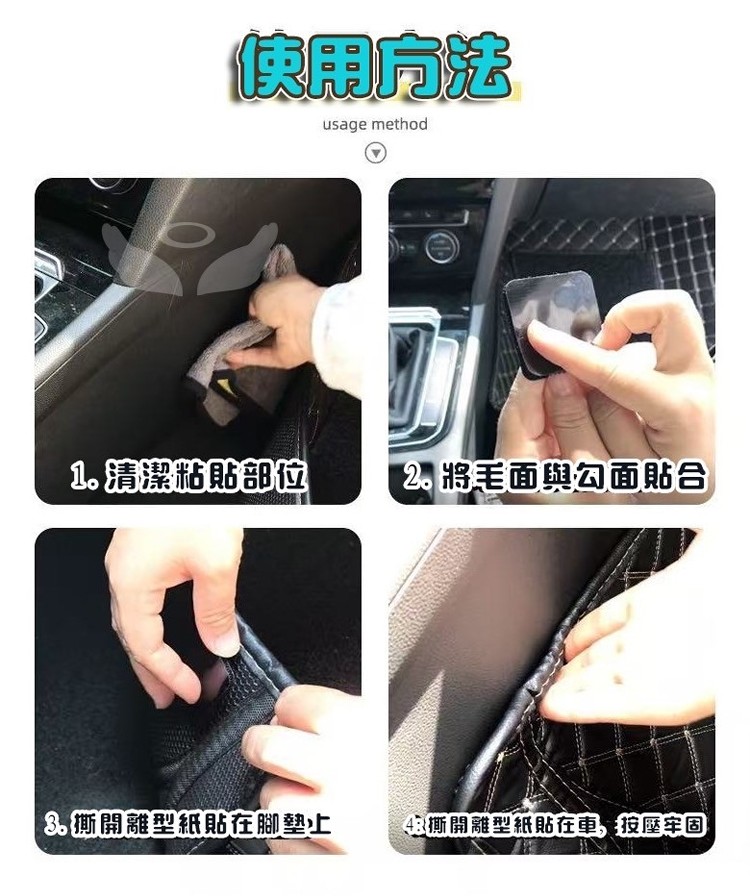 使用方法

usage method

1. 清潔粘貼部位

2. 將毛面與勾面貼合

3. 撕開離型紙貼在腳墊上

4. 撕開離型紙貼在車，按壓牢固