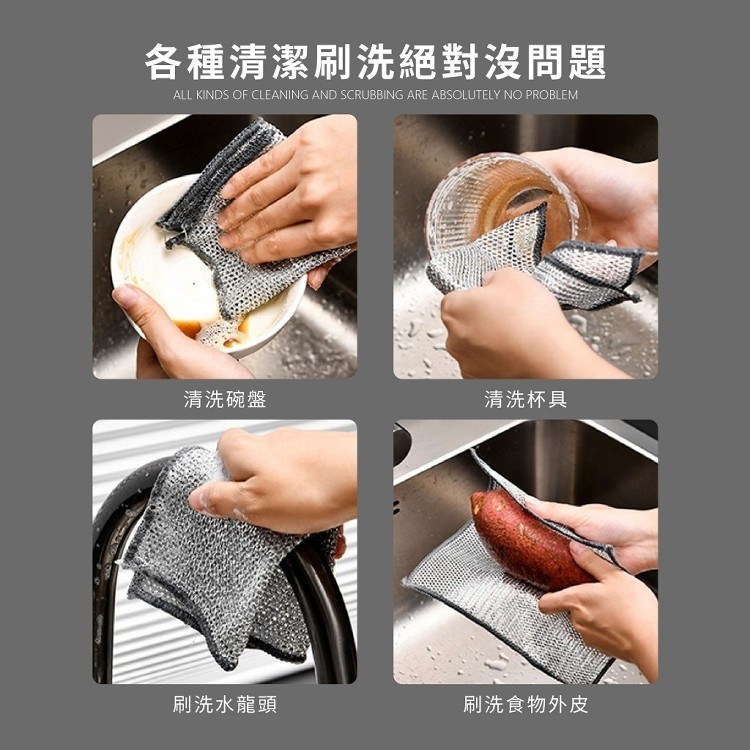 各種清潔刷洗絕對沒問題

ALL KINDS OF CLEANING AND SCRUBBING ARE ABSOLUTELY NO PROBLEM

清洗碗盤

清洗杯具

刷洗水龍頭

刷洗食物外皮