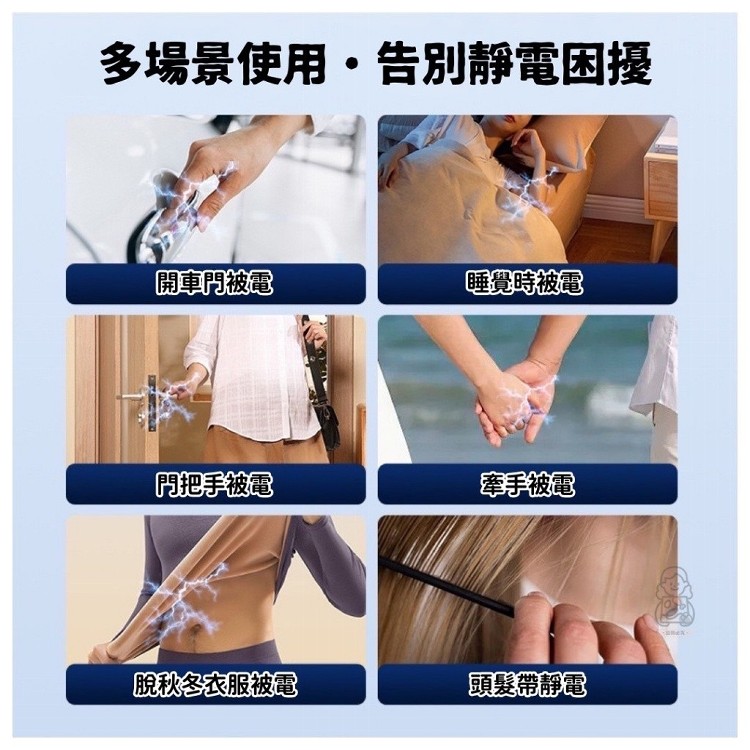 多場景使用・告別靜電困擾

開車門被電

睡覺時被電

門把手被電

牽手被電

脫秋冬衣服被電

頭髮帶靜電