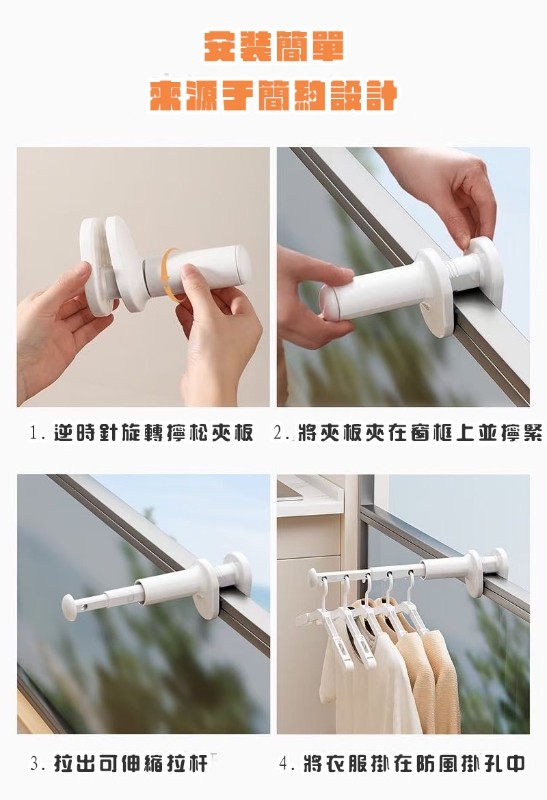 安裝簡單
來源于簡約設計

1. 逆時針旋轉擰松夾板

2. 將夾板夾在窗框上並擰緊

3. 拉出可伸縮拉杆

4. 將衣服掛在防風掛孔中