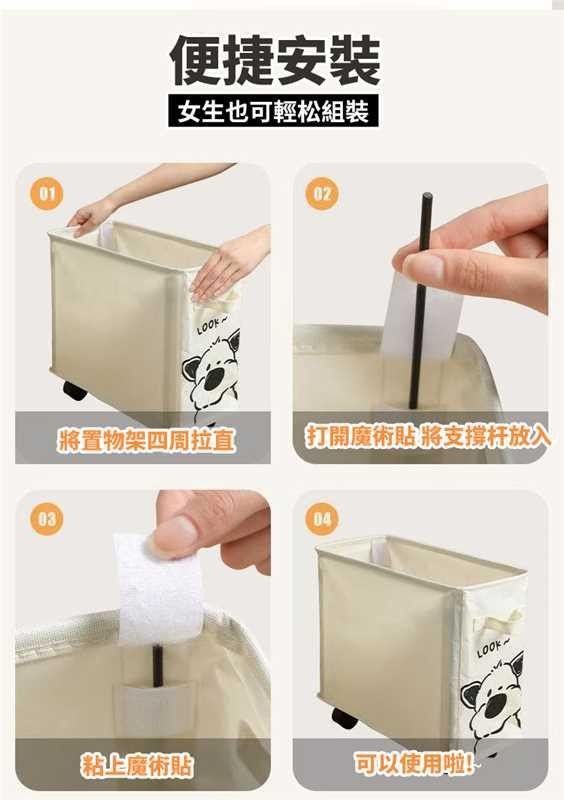 便捷安裝

女生也可輕松組裝

01

LOOK~

將置物架四周拉直

02

打開魔術貼 將支撐杆放入

03

粘上魔術貼

04

LOOK~

可以使用啦!