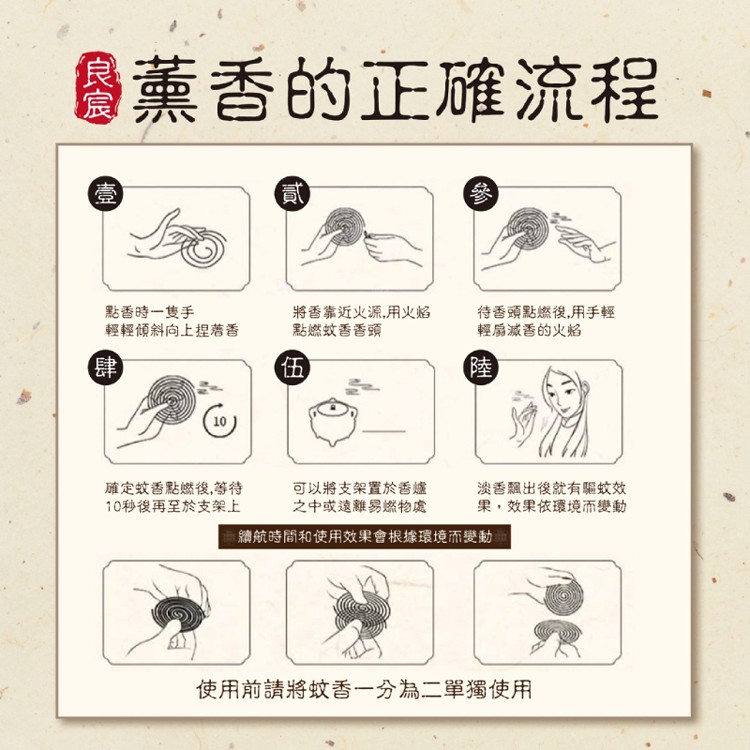 良宸 薰香的正確流程

壹
點香時一隻手輕輕傾斜向上捏著香

貳
將香靠近火源,用火焰點燃蚊香香頭

參
待香頭點燃後,用手輕輕扇滅香的火焰

肆
10
確定蚊香點燃後,等待10秒後再至於支架上

伍
可以將支架置於香爐之中或遠離易燃物處

陸
淡香飄出後就有驅蚊效果，效果依環境而變動

續航時間和使用效果會根據環境而變動

使用前請將蚊香一分為二單獨使用