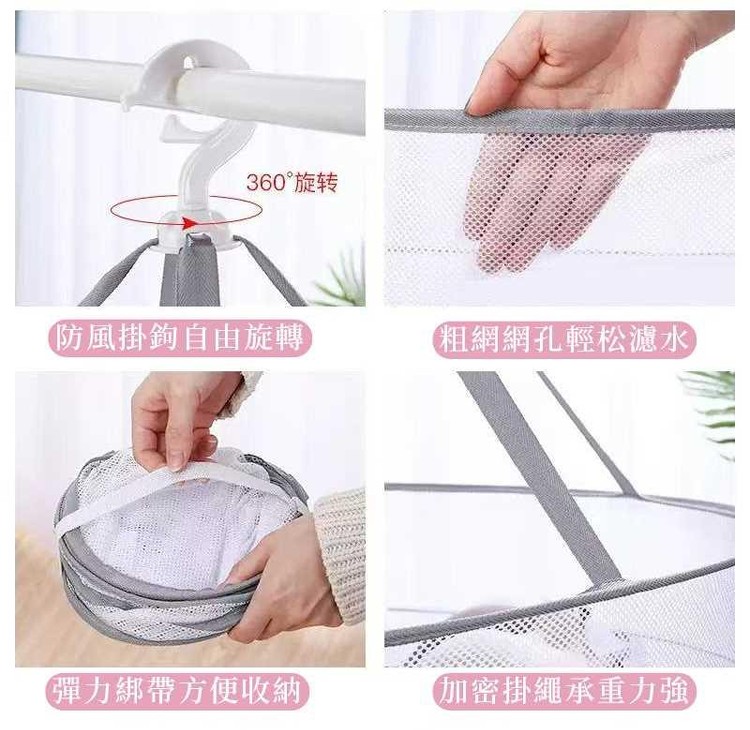 360°旋转

防風掛鉤自由旋轉

粗網網孔輕松濾水

彈力綁帶方便收納

加密掛繩承重力強