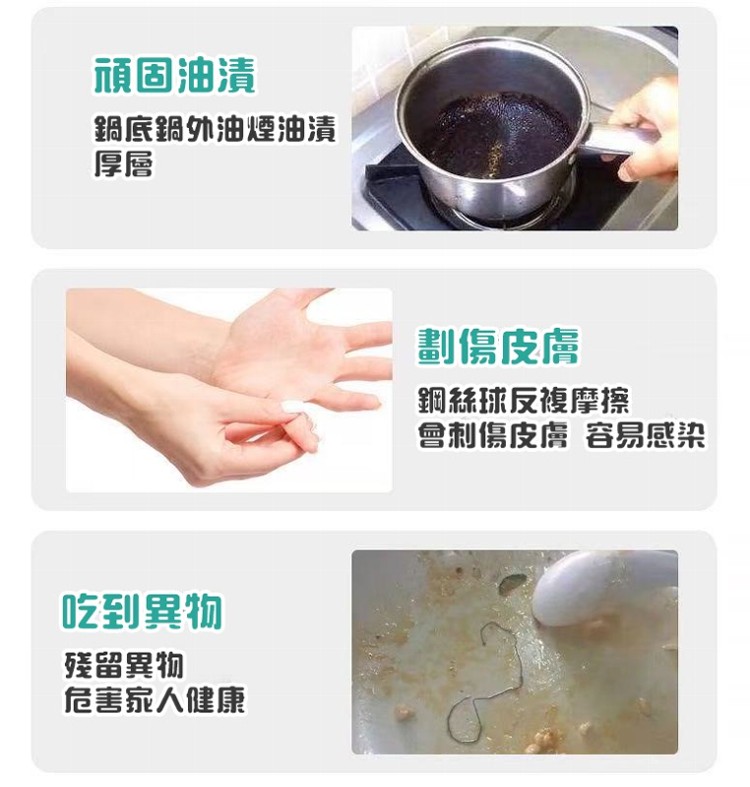 頑固油漬

鍋底鍋外油煙油漬厚層

劃傷皮膚

鋼絲球反複摩擦
會刺傷皮膚 容易感染

吃到異物

殘留異物
危害家人健康