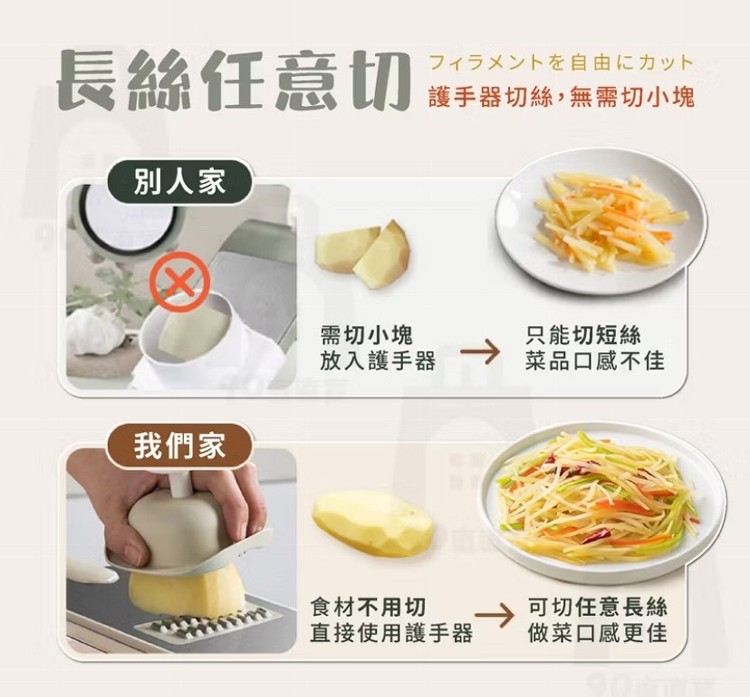 長絲任意切

フィラメントを自由にカット
護手器切絲，無需切小塊

別人家

需切小塊
放入護手器

只能切短絲
菜品口感不佳

我們家

食材不用切
直接使用護手器

可切任意長絲
做菜口感更佳