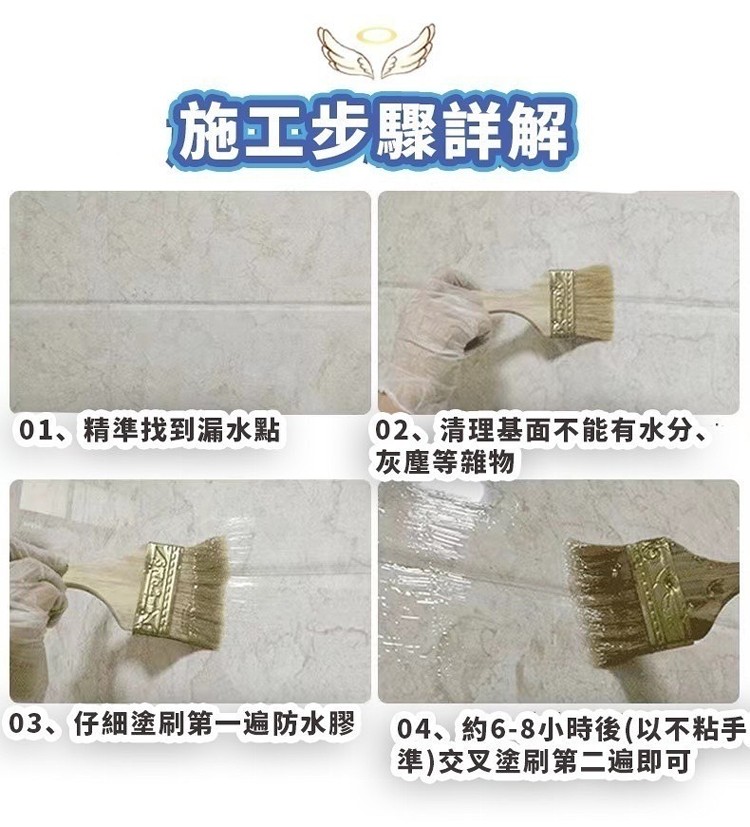 施工步驟詳解

01、精準找到漏水點

02、清理基面不能有水分、灰塵等雜物

03、仔細塗刷第一遍防水膠

04、約6-8小時後(以不粘手準)交叉塗刷第二遍即可