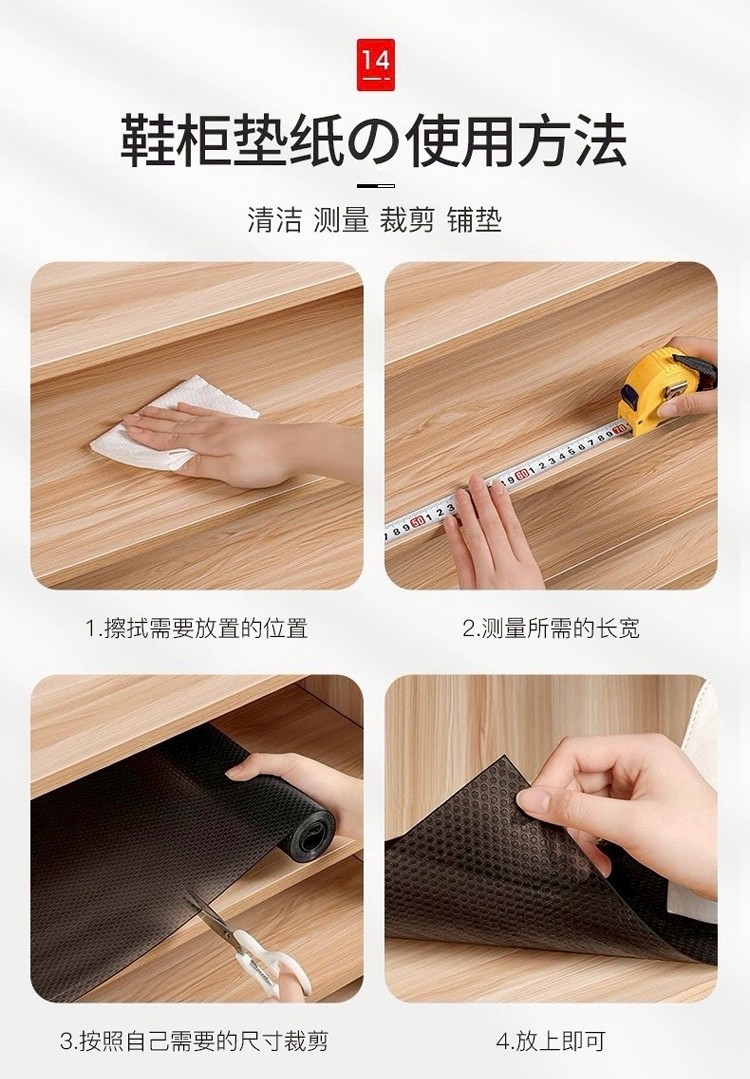 14

鞋柜垫纸の使用方法

清洁 测量 裁剪 铺垫

1.擦拭需要放置的位置

2.测量所需的长宽

3.按照自己需要的尺寸裁剪

4.放上即可