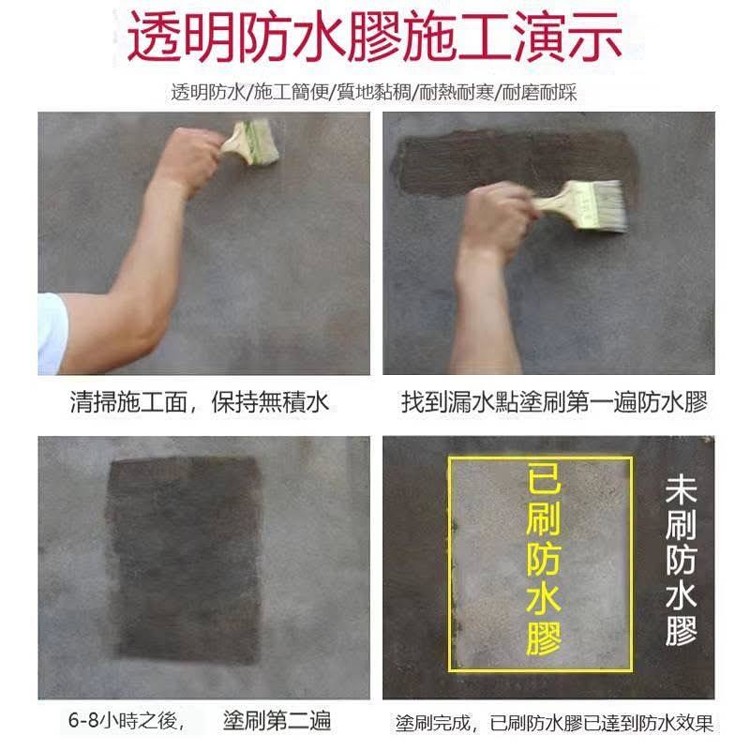 透明防水膠施工演示

透明防水/施工簡便/質地黏稠/耐熱耐寒/耐磨耐踩

清掃施工面，保持無積水

找到漏水點塗刷第一遍防水膠

6-8小時之後，　塗刷第二遍

已刷防水膠

未刷防水膠

塗刷完成，已刷防水膠已達到防水效果