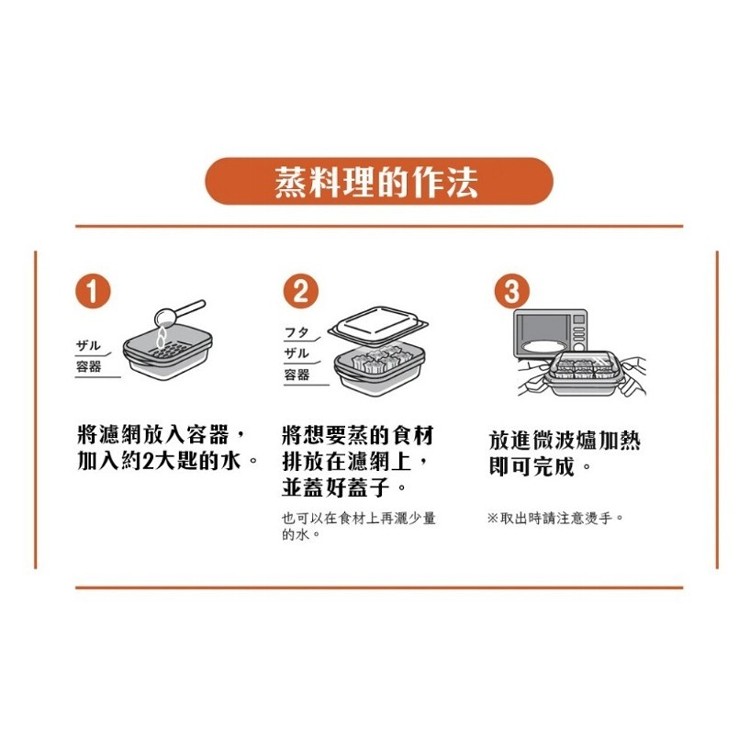 蒸料理的作法

1

ザル
容器

將濾網放入容器，加入約2大匙的水。

2

フタ
ザル
容器

將想要蒸的食材排放在濾網上，並蓋好蓋子。

也可以在食材上再灑少量的水。

3

放進微波爐加熱即可完成。

※取出時請注意燙手。