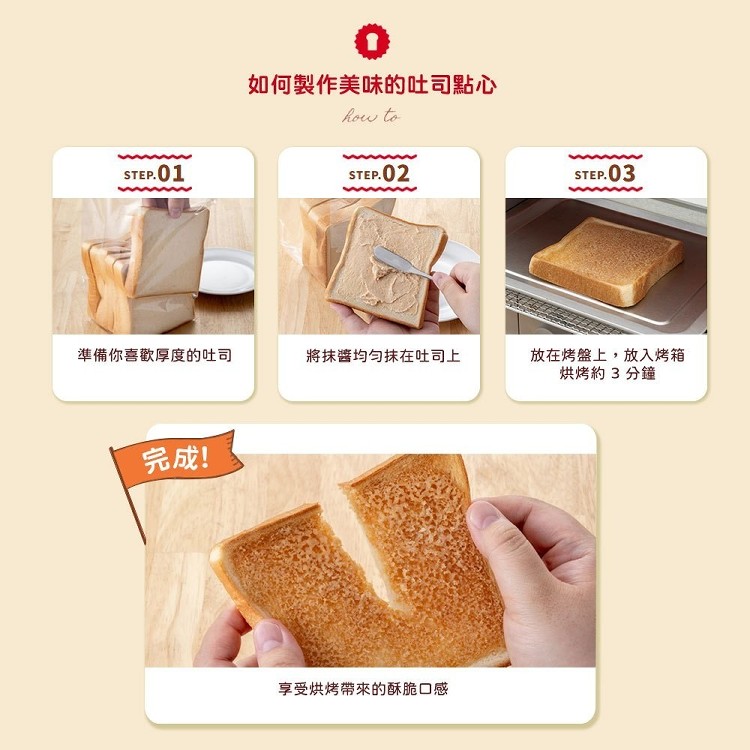 如何製作美味的吐司點心

how to

STEP.01

準備你喜歡厚度的吐司

STEP.02

將抹醬均勻抹在吐司上

STEP.03

放在烤盤上，放入烤箱烘烤約 3 分鐘

完成!

享受烘烤帶來的酥脆口感