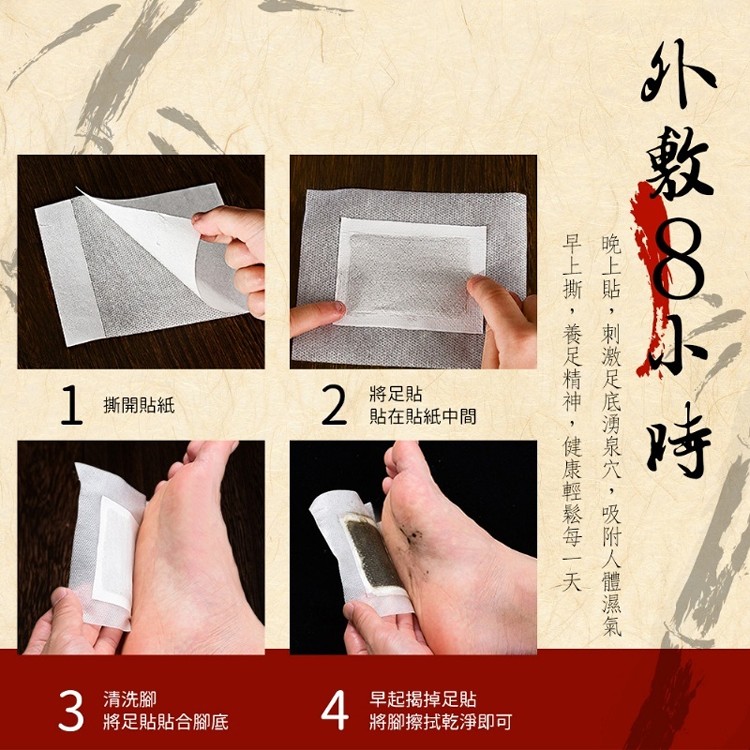 外敷8小時

晚上貼，刺激足底湧泉穴，吸附人體濕氣

早上撕，養足精神，健康輕鬆每一天

1 撕開貼紙

2 將足貼 貼在貼紙中間

3 清洗腳 將足貼貼合腳底

4 早起揭掉足貼 將腳擦拭乾淨即可