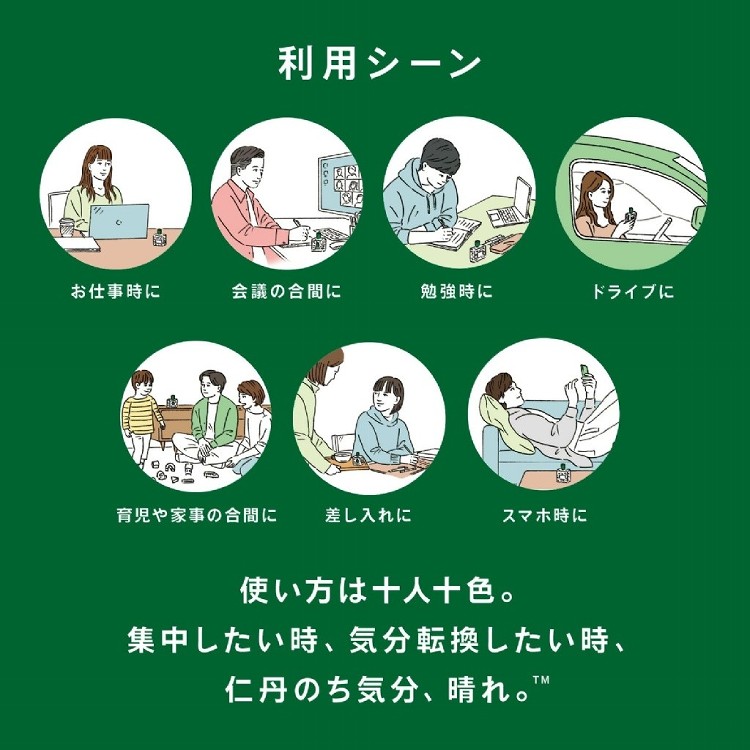 利用シーン

お仕事時に

会議の合間に

勉強時に

ドライブに

育児や家事の合間に

差し入れに

スマホ時に

使い方は十人十色。
集中したい時、気分転換したい時、
仁丹のち気分、晴れ。™