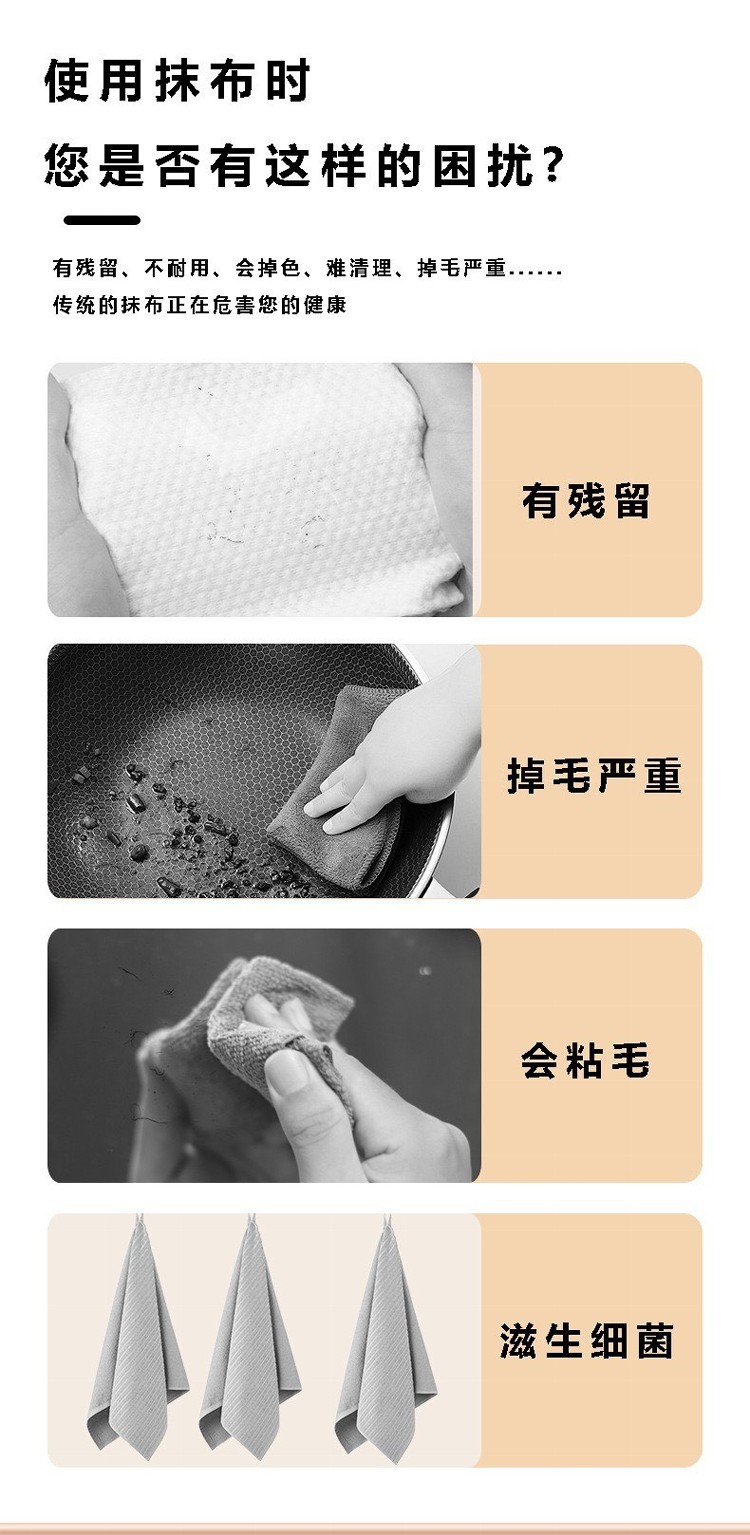 使用抹布时
您是否有这样的困扰?

有残留、不耐用、会掉色、难清理、掉毛严重......
传统的抹布正在危害您的健康

有残留

掉毛严重

会粘毛

滋生细菌