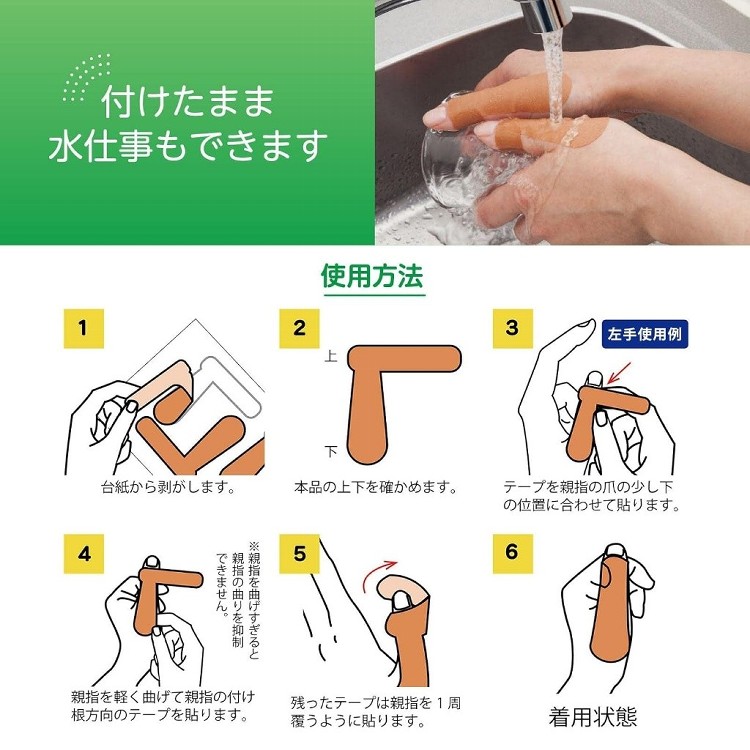 付けたまま
水仕事もできます

使用方法

1
台紙から剥がします。

2
上
下
本品の上下を確かめます。

3
左手使用例
テープを親指の爪の少し下の位置に合わせて貼ります。

4
※親指を曲げすぎると親指の曲りを抑制できません。
親指を軽く曲げて親指の付け根方向のテープを貼ります。

5
残ったテープは親指を1周覆うように貼ります。

6
着用状態