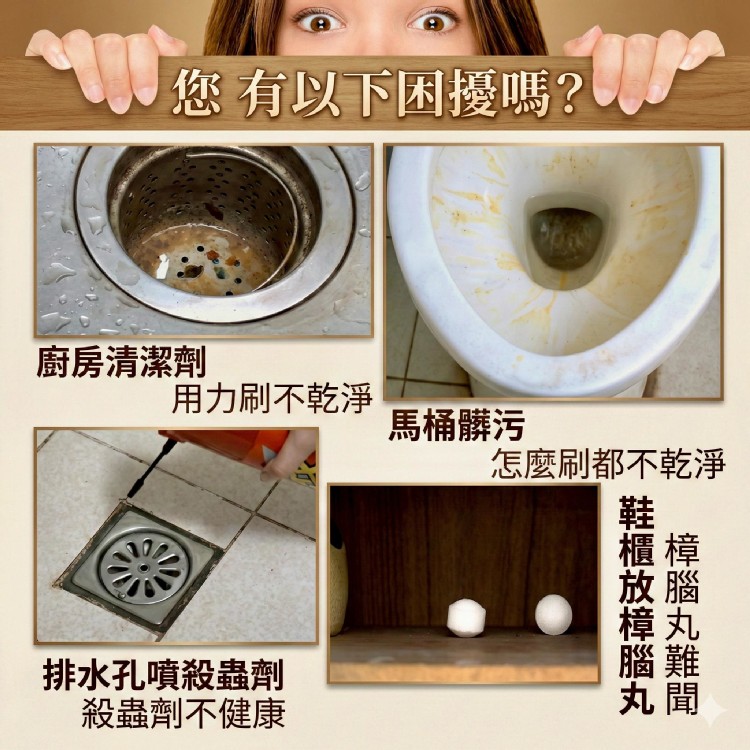 您 有以下困擾嗎？

廚房清潔劑
用力刷不乾淨

馬桶髒污
怎麼刷都不乾淨

排水孔噴殺蟲劑
殺蟲劑不健康

鞋櫃放樟腦丸
樟腦丸難聞