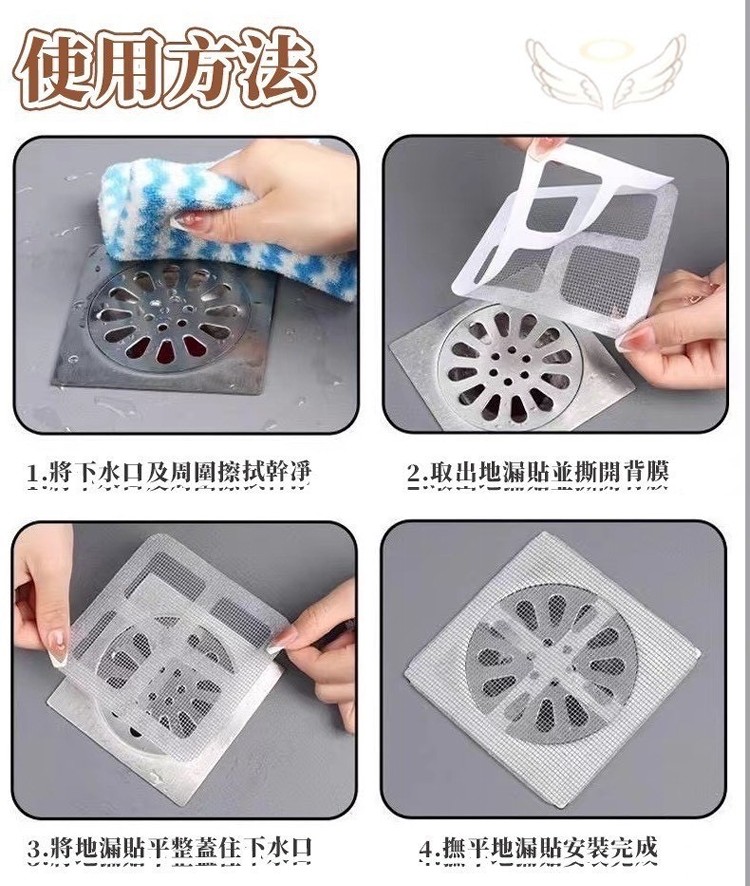 使用方法

1.將下水口及周圍擦拭幹淨

2.取出地漏貼並撕開背膜

3.將地漏貼平整蓋住下水口

4.撫平地漏貼安裝完成