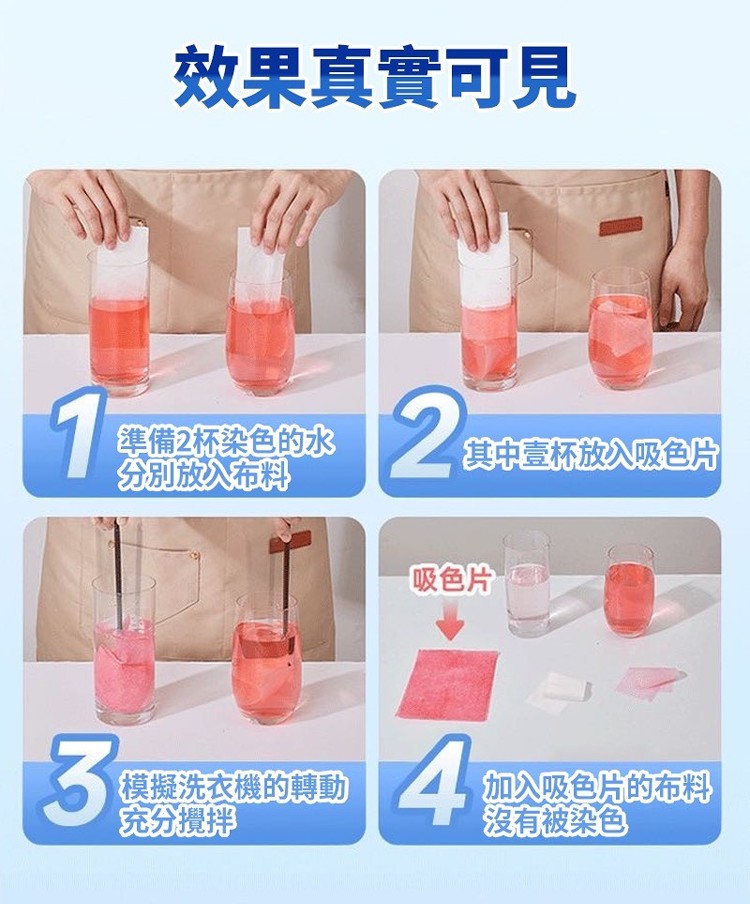 效果真實可見

1 準備2杯染色的水
分別放入布料

2 其中壹杯放入吸色片

3 模擬洗衣機的轉動
充分攪拌

吸色片

4 加入吸色片的布料
沒有被染色