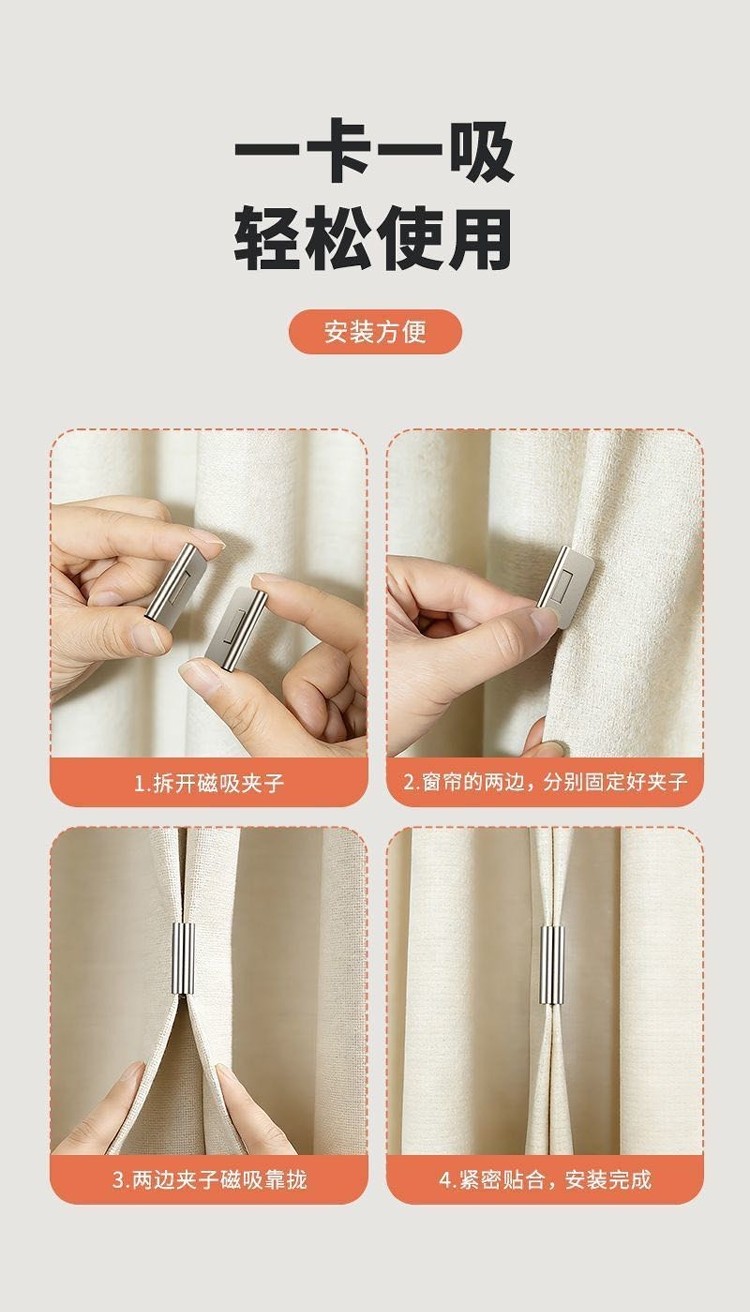 一卡一吸
轻松使用

安装方便

1.拆开磁吸夹子

2.窗帘的两边，分别固定好夹子

3.两边夹子磁吸靠拢

4.紧密贴合，安装完成