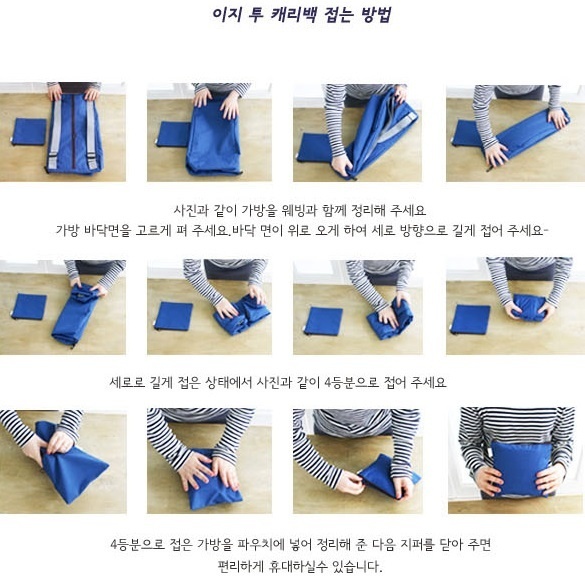 이지 투 캐리백 접는 방법

사진과 같이 가방을 웨빙과 함께 정리해 주세요
가방 바닥면을 고르게 펴 주세요.바닥 면이 위로 오게 하여 세로 방향으로 길게 접어 주세요-

세로로 길게 접은 상태에서 사진과 같이 4등분으로 접어 주세요

4등분으로 접은 가방을 파우치에 넣어 정리해 준 다음 지퍼를 닫아 주면
편리하게 휴대하실수 있습니다.