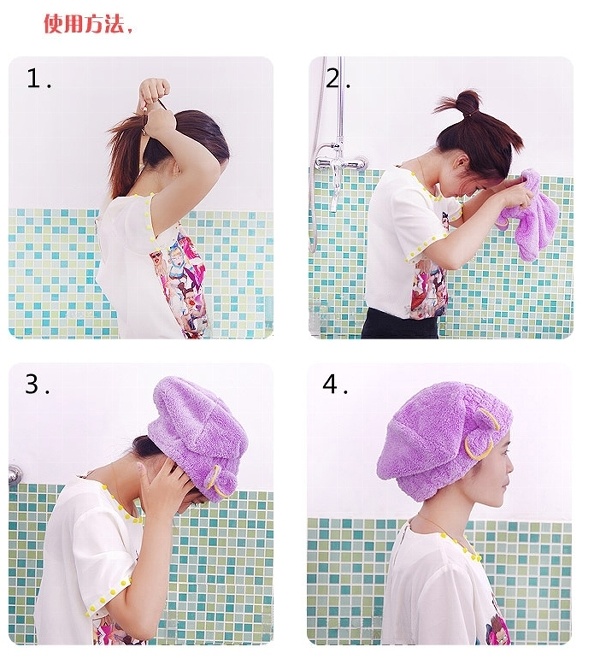 使用方法，

1.

2.

3.

4.