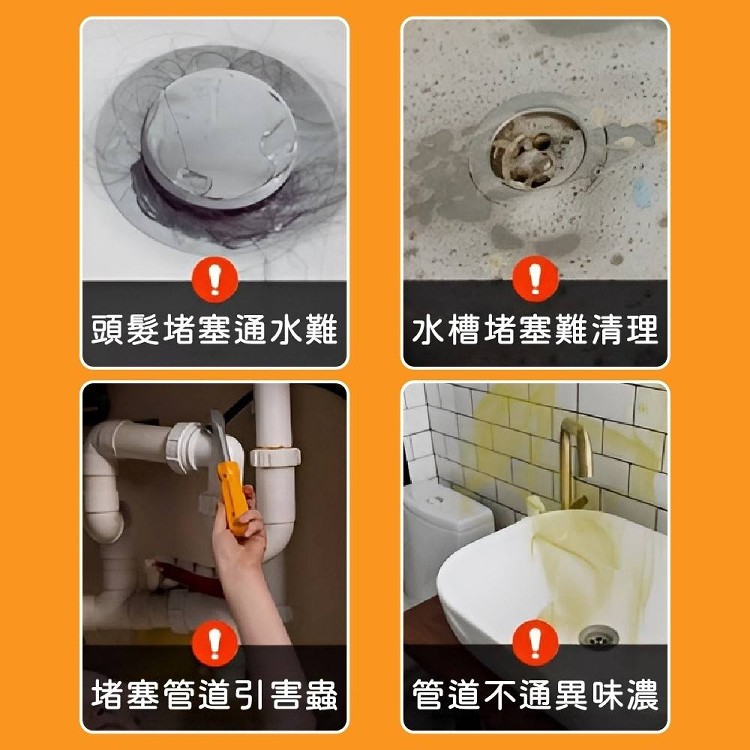 頭髮堵塞通水難

水槽堵塞難清理

堵塞管道引害蟲

管道不通異味濃