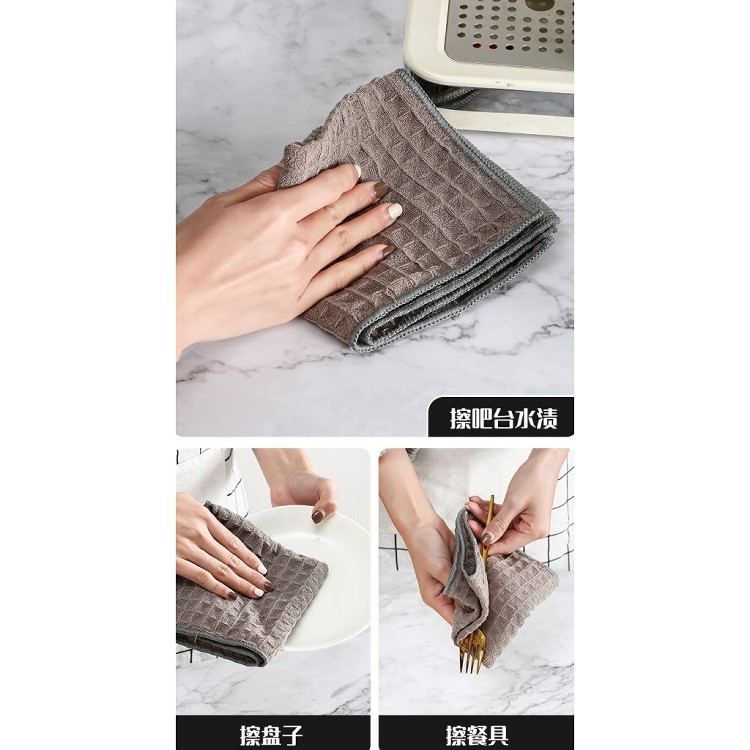 擦吧台水渍

擦盘子

擦餐具