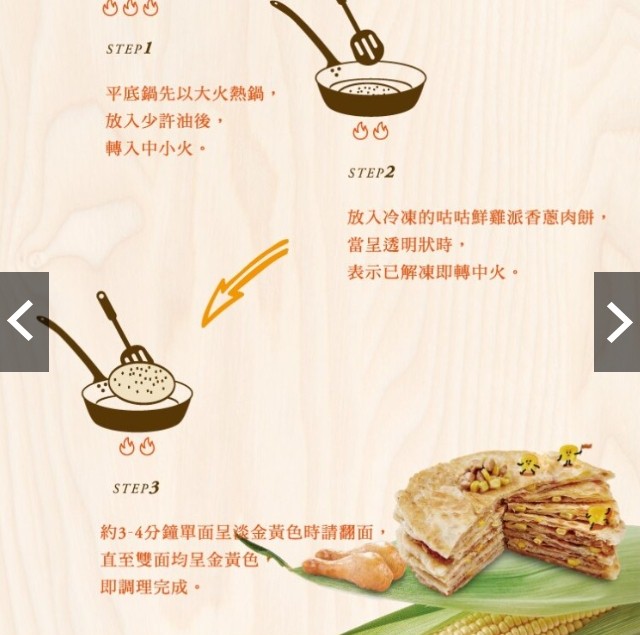 STEP1

平底鍋先以大火熱鍋，
放入少許油後，
轉入中小火。

STEP2

放入冷凍的咕咕鮮雞派香蔥肉餅，
當呈透明狀時，
表示已解凍即轉中火。

STEP3

約3-4分鐘單面呈淡金黃色時請翻面，
直至雙面均呈金黃色，
即調理完成。