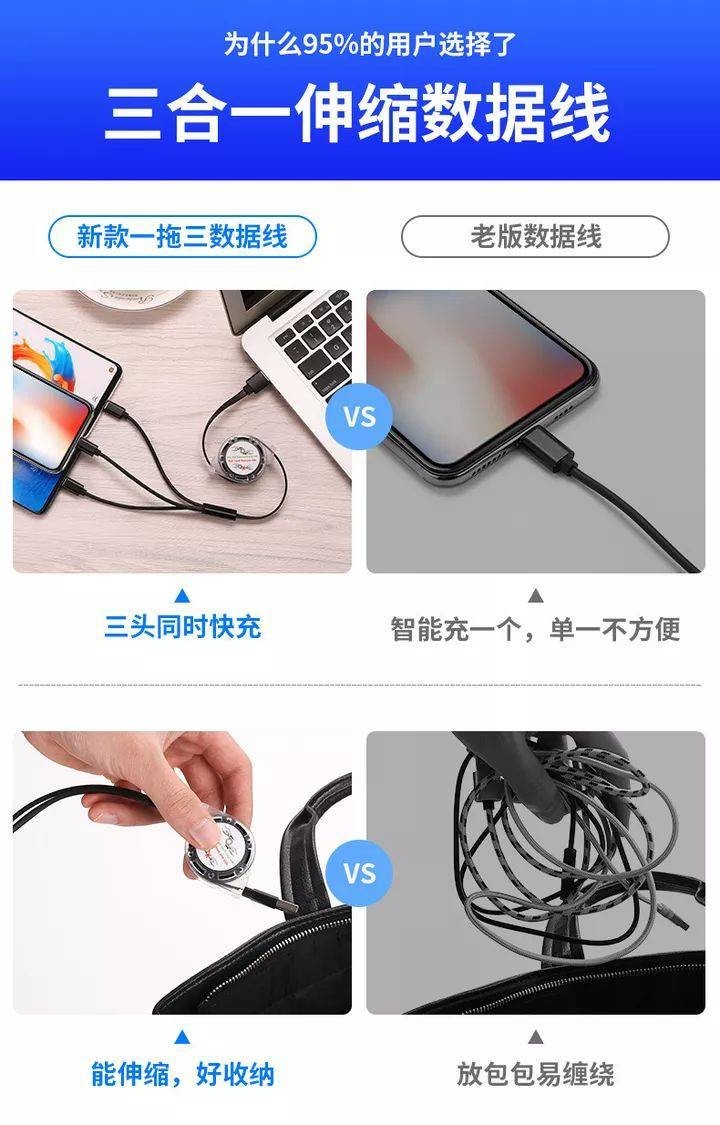 为什么95%的用户选择了

三合一伸缩数据线

新款一拖三数据线

老版数据线

VS

三头同时快充

智能充一个，单一不方便

VS

能伸缩，好收纳

放包包易缠绕