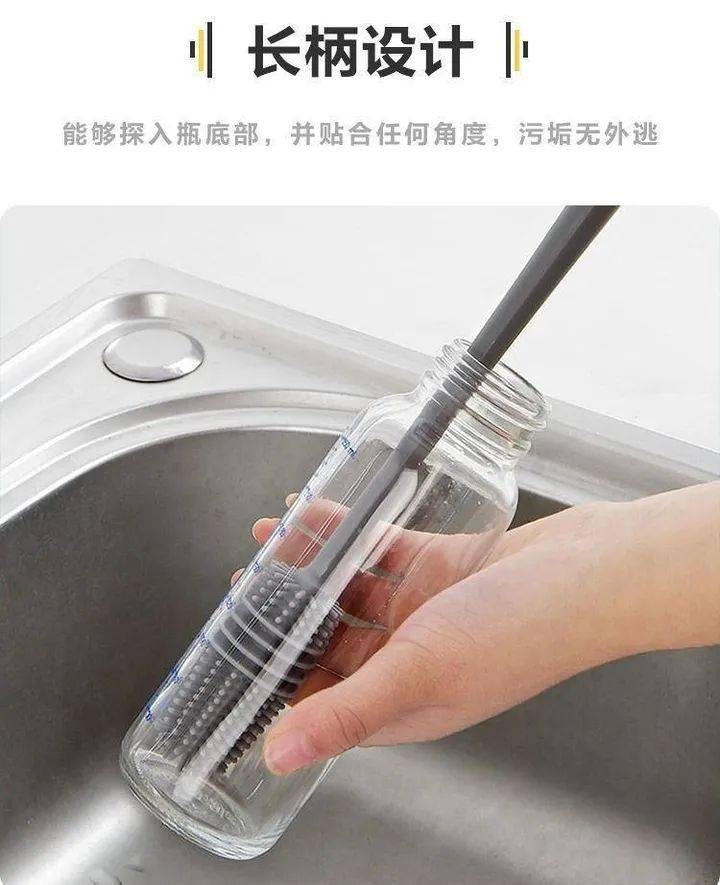 长柄设计

能够探入瓶底部，并贴合任何角度，污垢无外逃