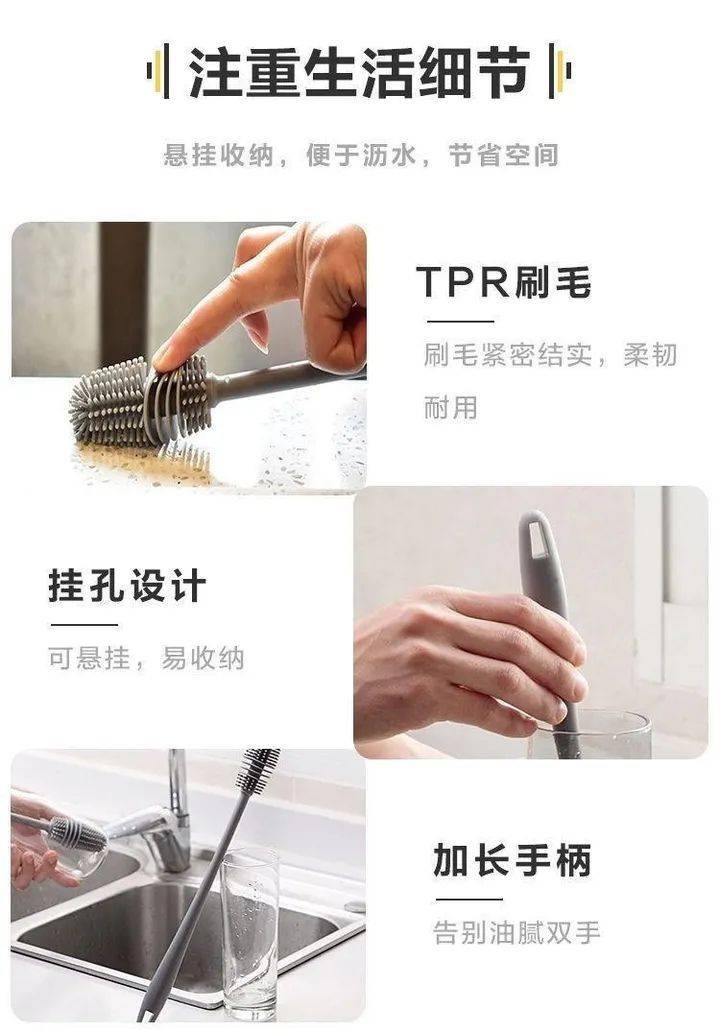 注重生活细节

悬挂收纳，便于沥水，节省空间

TPR刷毛

刷毛紧密结实，柔韧耐用

挂孔设计

可悬挂，易收纳

加长手柄

告别油腻双手