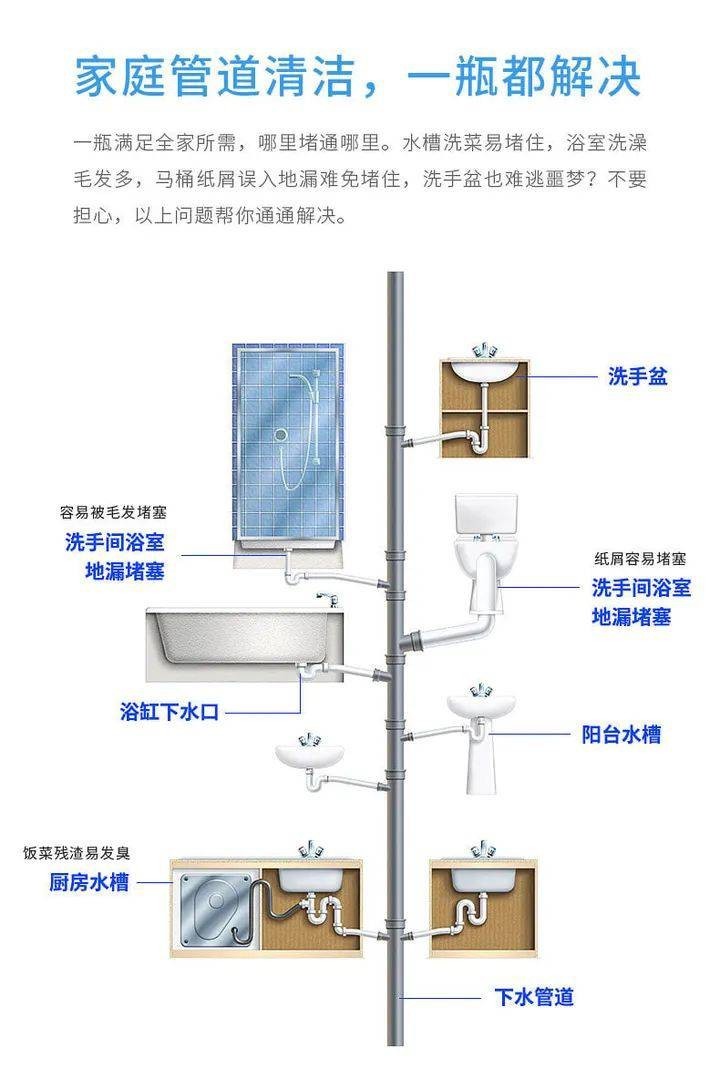 家庭管道清洁，一瓶都解决

一瓶满足全家所需，哪里堵通哪里。水槽洗菜易堵住，浴室洗澡毛发多，马桶纸屑误入地漏难免堵住，洗手盆也难逃噩梦？不要担心，以上问题帮你通通解决。

洗手盆

容易被毛发堵塞
洗手间浴室
地漏堵塞

纸屑容易堵塞
洗手间浴室
地漏堵塞

浴缸下水口

阳台水槽

饭菜残渣易发臭
厨房水槽

下水管道