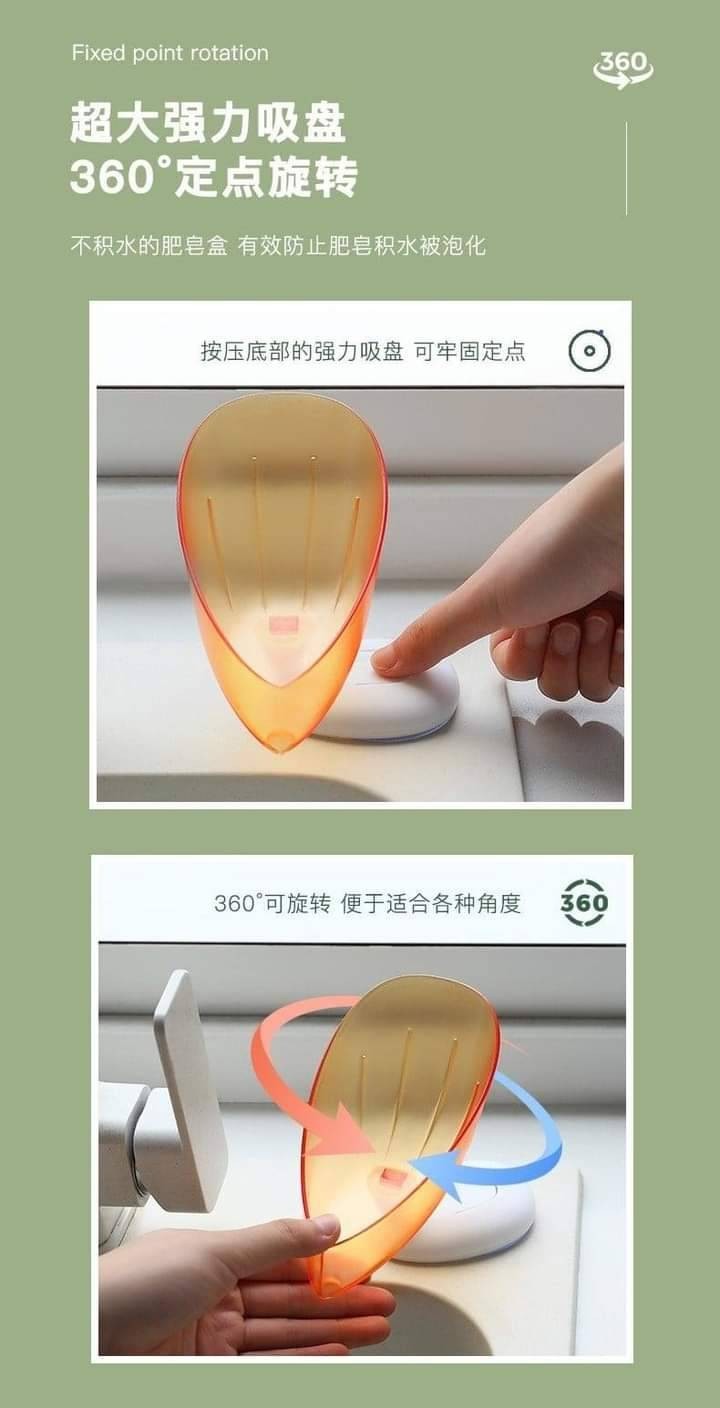 Fixed point rotation

360

超大强力吸盘
360°定点旋转

不积水的肥皂盒 有效防止肥皂积水被泡化

按压底部的强力吸盘 可牢固定点

360°可旋转 便于适合各种角度

360