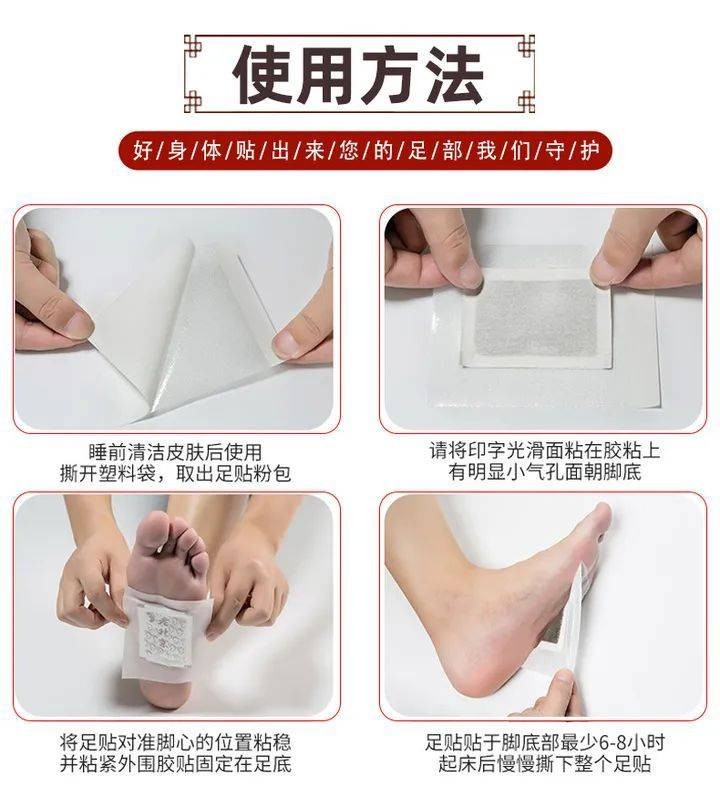 使用方法

好/身/体/贴/出/来/您/的/足/部/我/们/守/护

睡前清洁皮肤后使用
撕开塑料袋，取出足贴粉包

请将印字光滑面粘在胶粘上
有明显小气孔面朝脚底

将足贴对准脚心的位置粘稳
并粘紧外围胶贴固定在足底

足贴贴于脚底部最少6-8小时
起床后慢慢撕下整个足贴