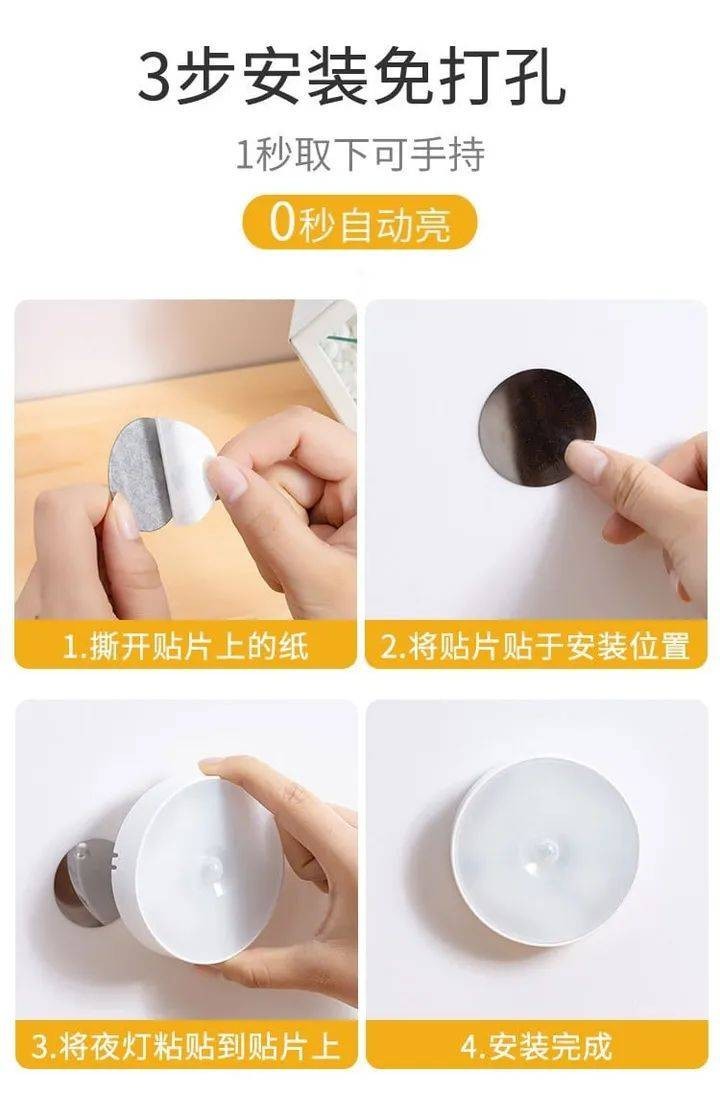 3步安装免打孔

1秒取下可手持

0秒自动亮

1.撕开贴片上的纸

2.将贴片贴于安装位置

3.将夜灯粘贴到贴片上

4.安装完成