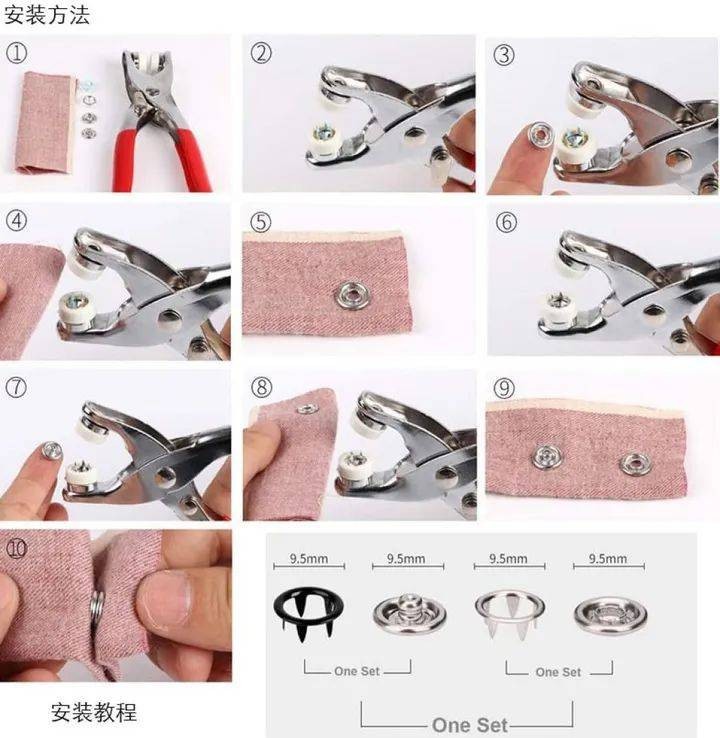 安装方法

①

②

③

④

⑤

⑥

⑦

⑧

⑨

⑩

9.5mm

9.5mm

9.5mm

9.5mm

One Set

One Set

One Set

安装教程