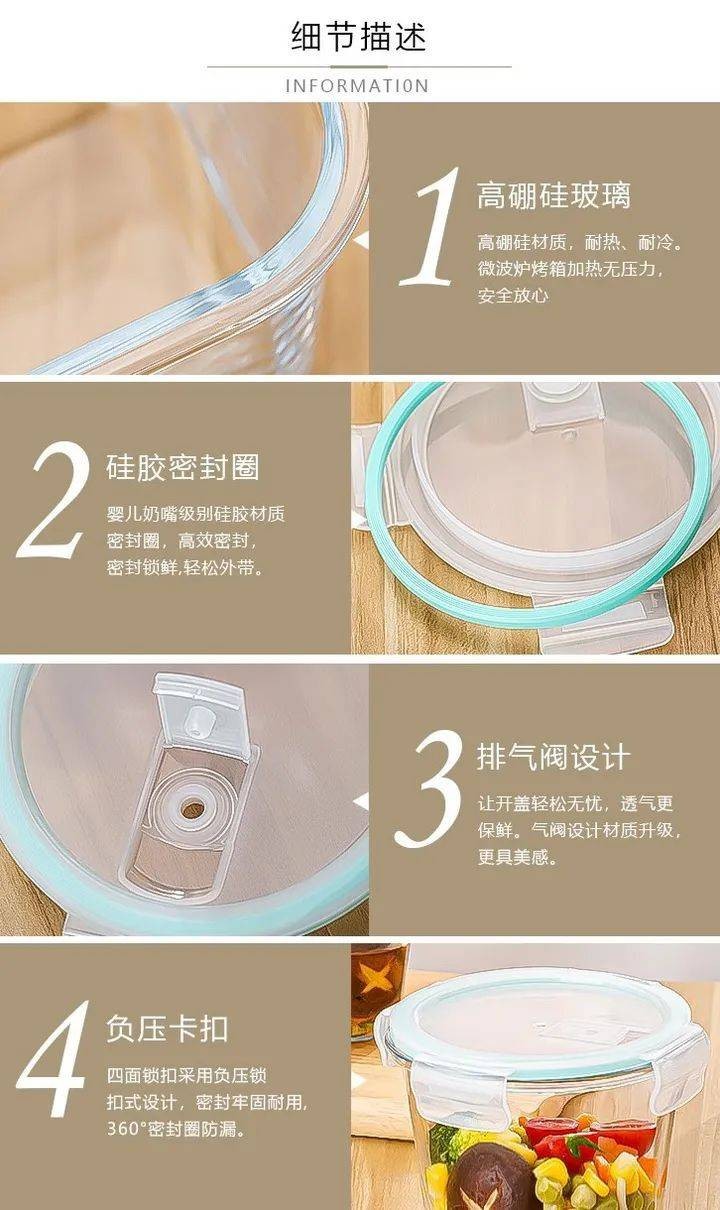 细节描述

INFORMATI0N

1 高硼硅玻璃

高硼硅材质，耐热、耐冷。微波炉烤箱加热无压力，安全放心

2 硅胶密封圈

婴儿奶嘴级别硅胶材质密封圈，高效密封，密封锁鲜,轻松外带。

3 排气阀设计

让开盖轻松无忧，透气更保鲜。气阀设计材质升级，更具美感。

4 负压卡扣

四面锁扣采用负压锁扣式设计，密封牢固耐用,360°密封圈防漏。