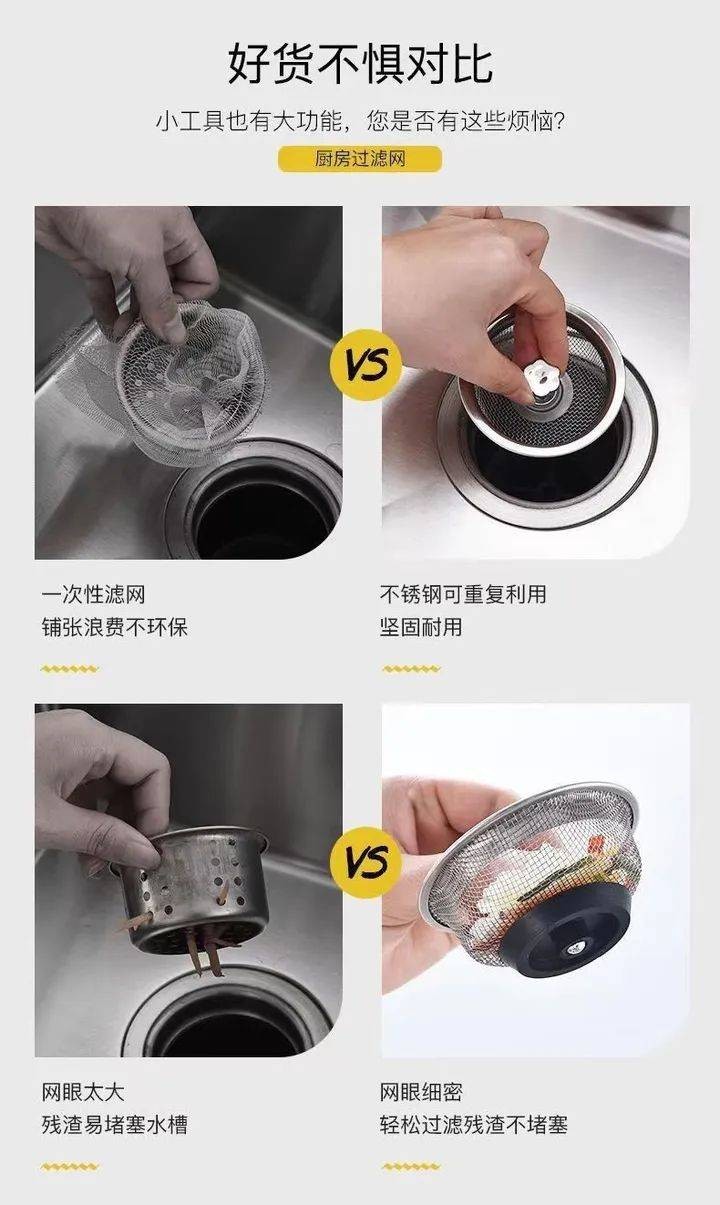 好货不惧对比

小工具也有大功能，您是否有这些烦恼？

厨房过滤网

VS

一次性滤网
铺张浪费不环保

不锈钢可重复利用
坚固耐用

VS

网眼太大
残渣易堵塞水槽

网眼细密
轻松过滤残渣不堵塞