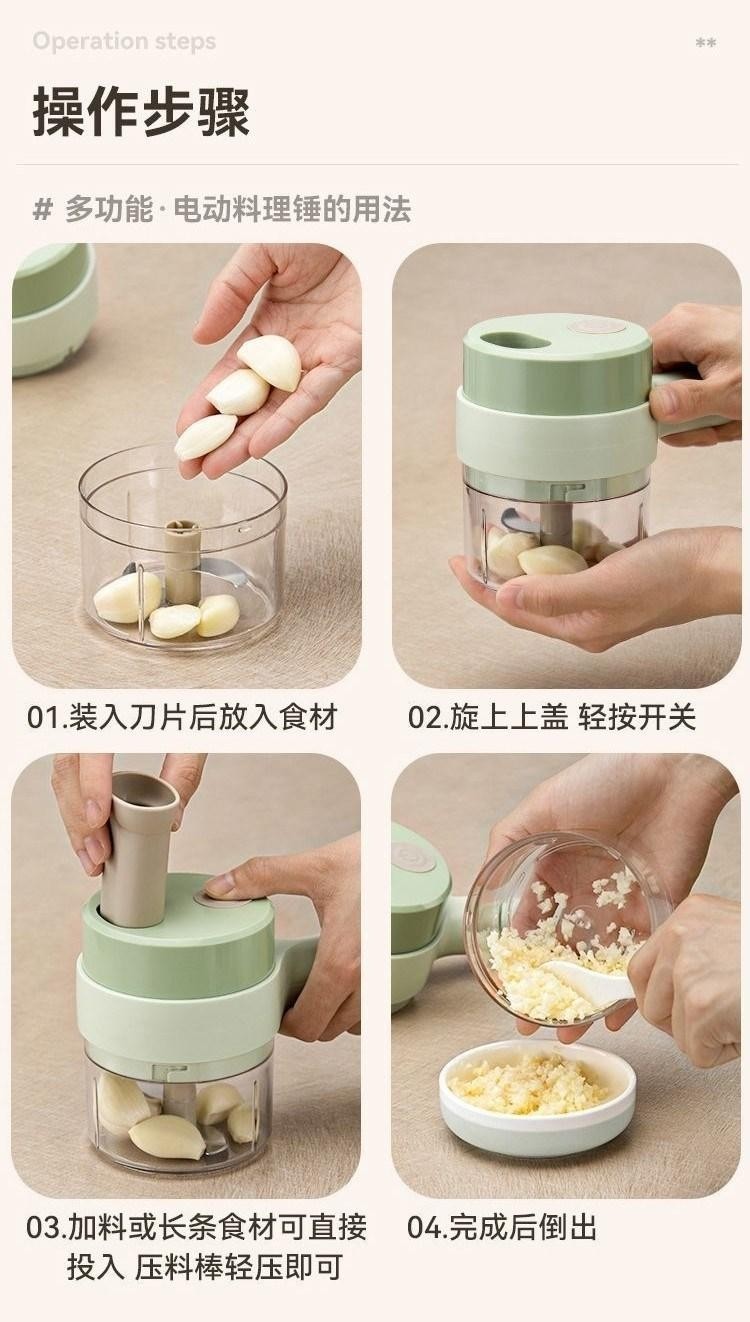 Operation steps

**

操作步骤

# 多功能·电动料理锤的用法

01.装入刀片后放入食材

02.旋上上盖 轻按开关

03.加料或长条食材可直接投入 压料棒轻压即可

04.完成后倒出