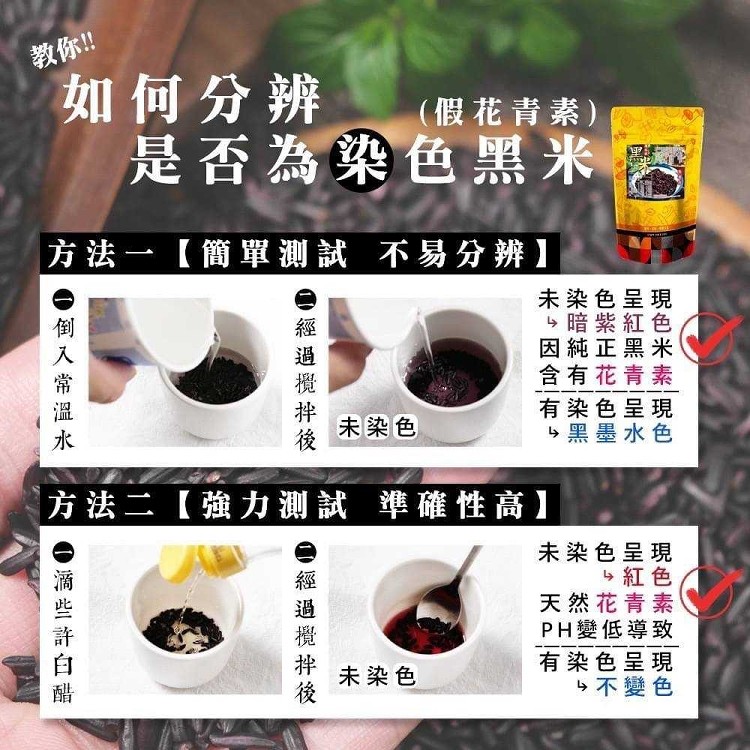 教你!!

如何分辨

(假花青素)

是否為染色黑米

黑米

方法一【簡單測試 不易分辨】

一 倒入常溫水

二 經過攪拌後

未染色

未染色呈現
↳暗紫紅色
因純正黑米
含有花青素

有染色呈現
↳黑墨水色

方法二【強力測試 準確性高】

一 滴些許白醋

二 經過攪拌後

未染色

未染色呈現
↳紅色
天然花青素
PH變低導致

有染色呈現
↳不變色