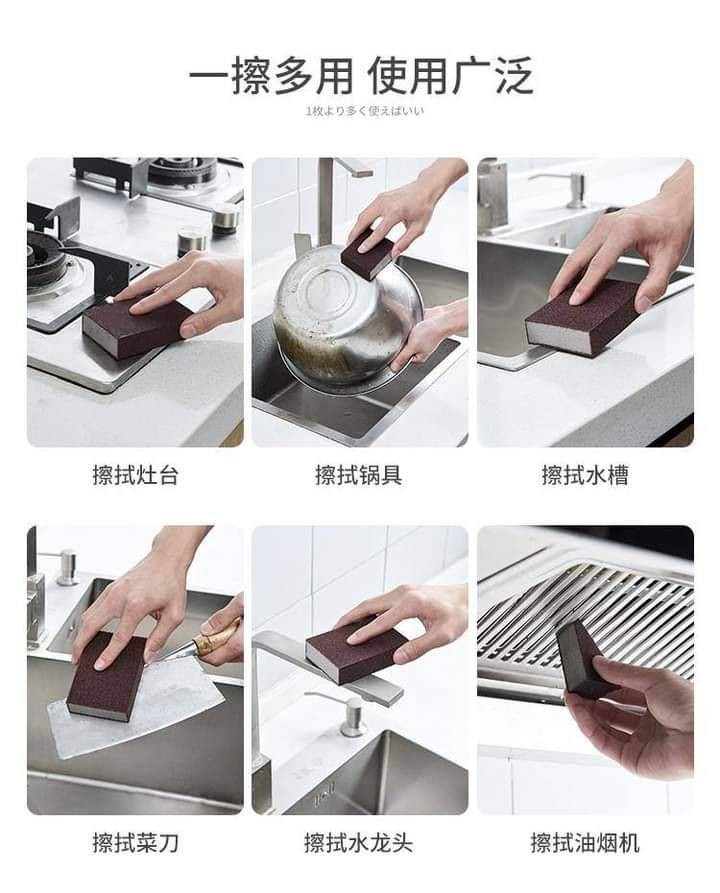 一擦多用 使用广泛

1枚より多く使えばいい

擦拭灶台

擦拭锅具

擦拭水槽

擦拭菜刀

擦拭水龙头

擦拭油烟机