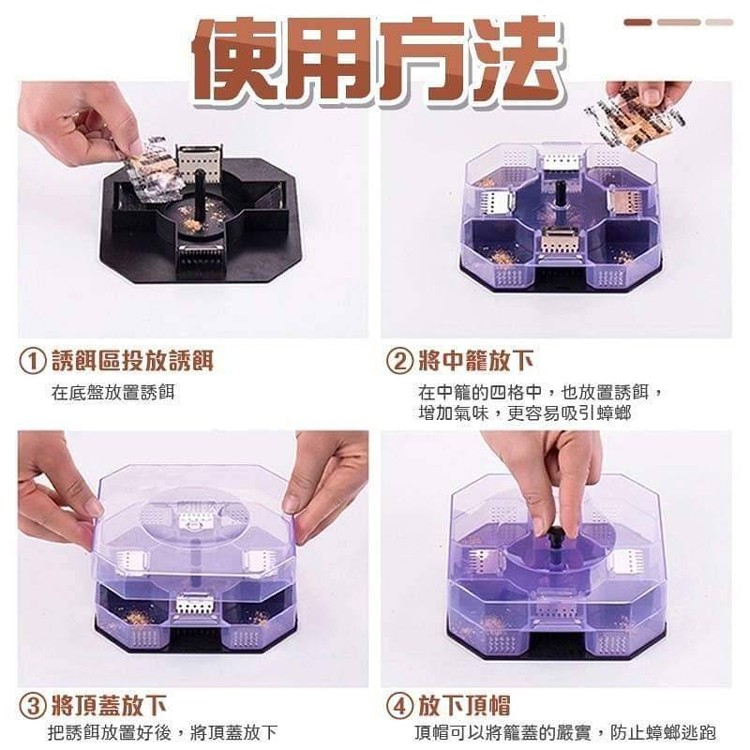 使用方法

① 誘餌區投放誘餌
在底盤放置誘餌

② 將中籠放下
在中籠的四格中，也放置誘餌，增加氣味，更容易吸引蟑螂

③ 將頂蓋放下
把誘餌放置好後，將頂蓋放下

④ 放下頂帽
頂帽可以將籠蓋的嚴實，防止蟑螂逃跑