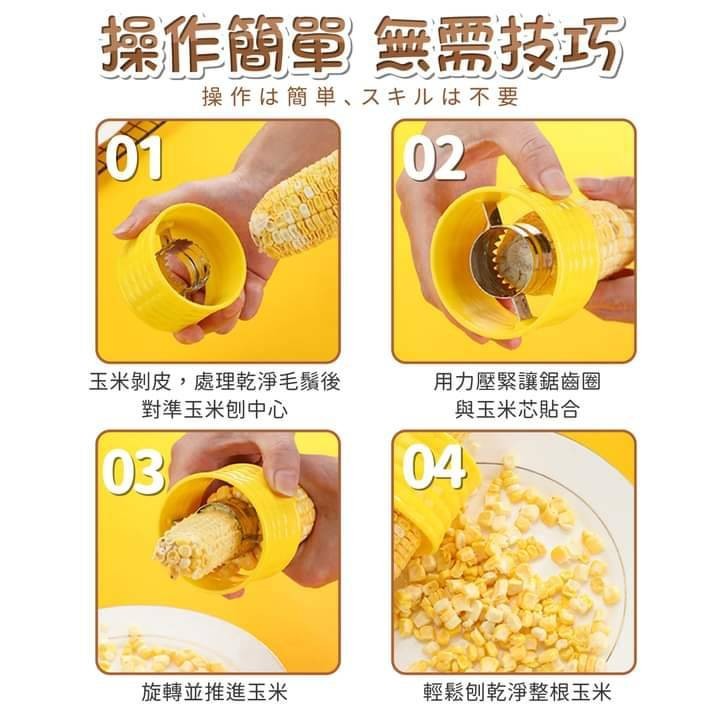 操作簡單 無需技巧
操作は簡単、スキルは不要

01

玉米剝皮，處理乾淨毛鬚後
對準玉米刨中心

02

用力壓緊讓鋸齒圈
與玉米芯貼合

03

旋轉並推進玉米

04

輕鬆刨乾淨整根玉米