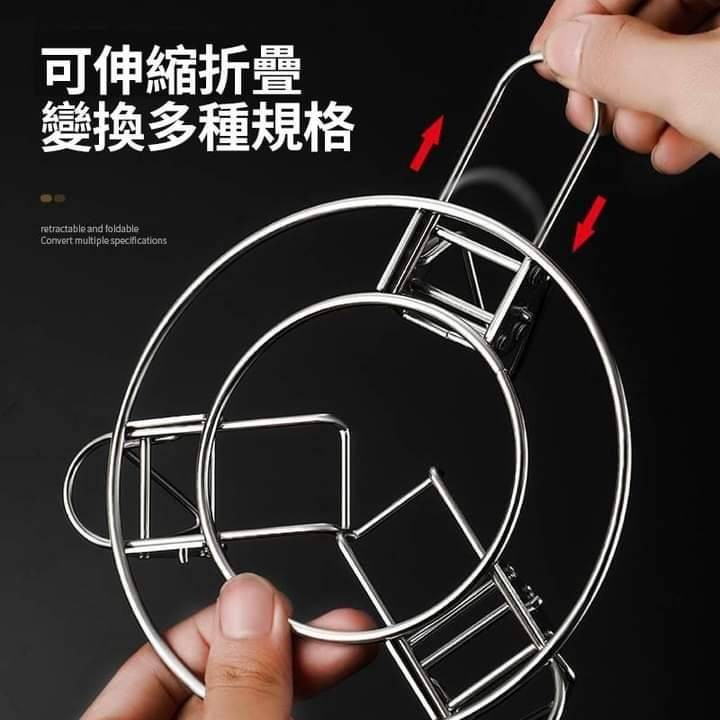 可伸縮折疊
變換多種規格

retractable and foldable
Convert multiple specifications