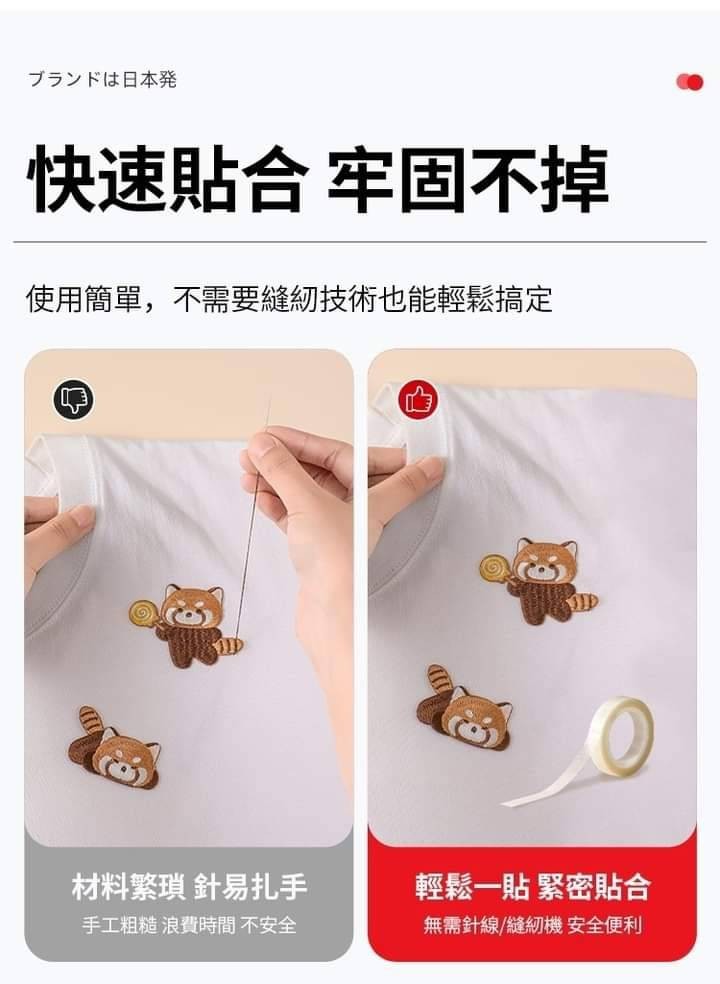 ブランドは日本発

快速貼合 牢固不掉

使用簡單，不需要縫紉技術也能輕鬆搞定

材料繁瑣 針易扎手
手工粗糙 浪費時間 不安全

輕鬆一貼 緊密貼合
無需針線/縫紉機 安全便利