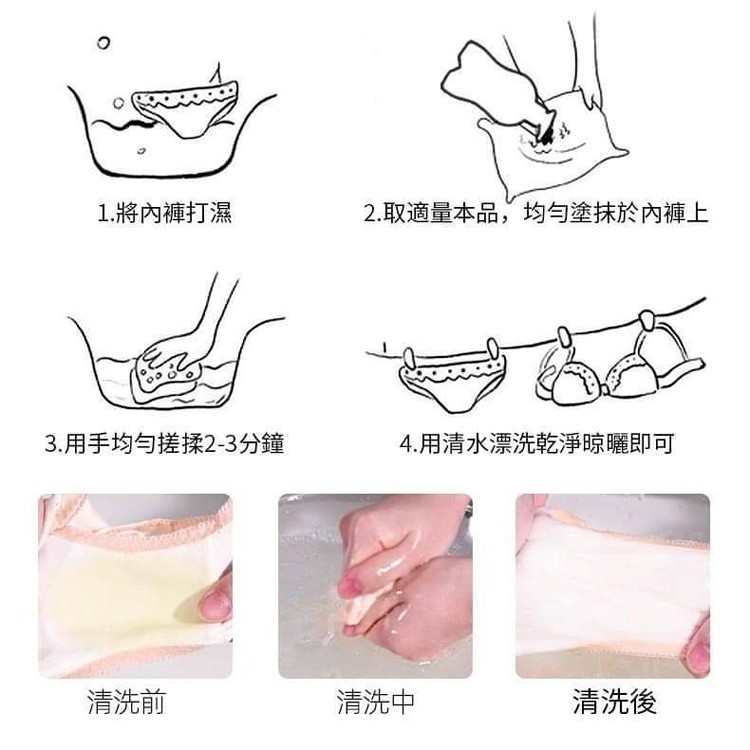 1.將內褲打濕

2.取適量本品，均勻塗抹於內褲上

3.用手均勻搓揉2-3分鐘

4.用清水漂洗乾淨晾曬即可

清洗前

清洗中

清洗後