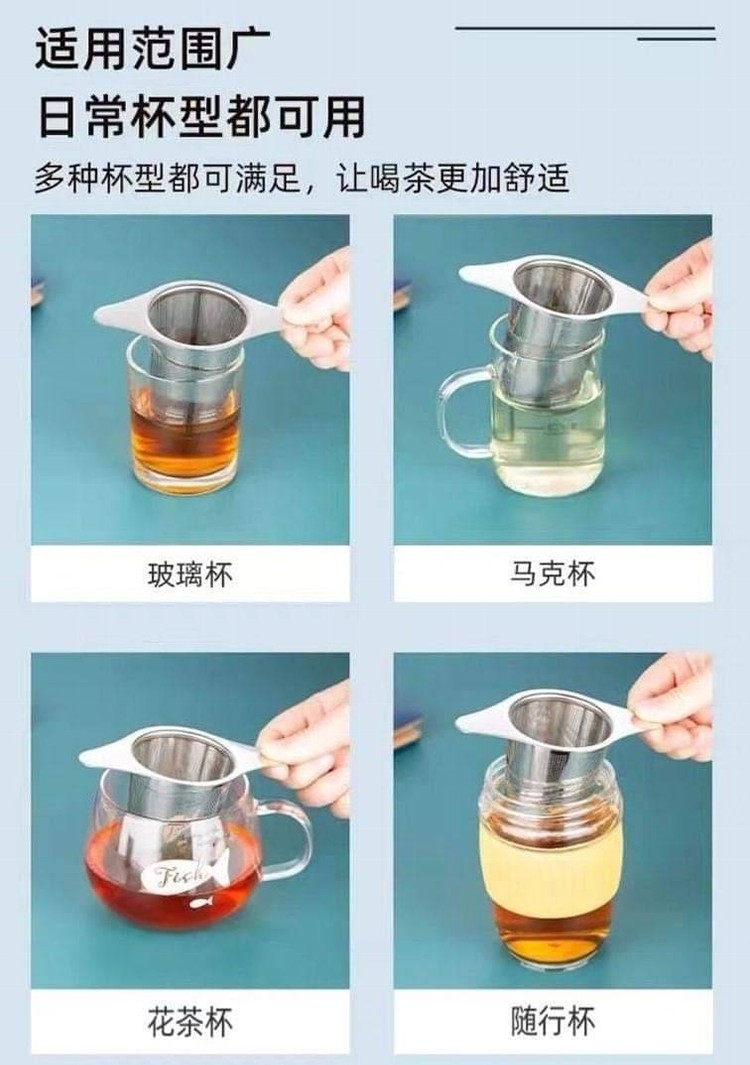 适用范围广
日常杯型都可用
多种杯型都可满足，让喝茶更加舒适

玻璃杯

马克杯

Fish

花茶杯

随行杯