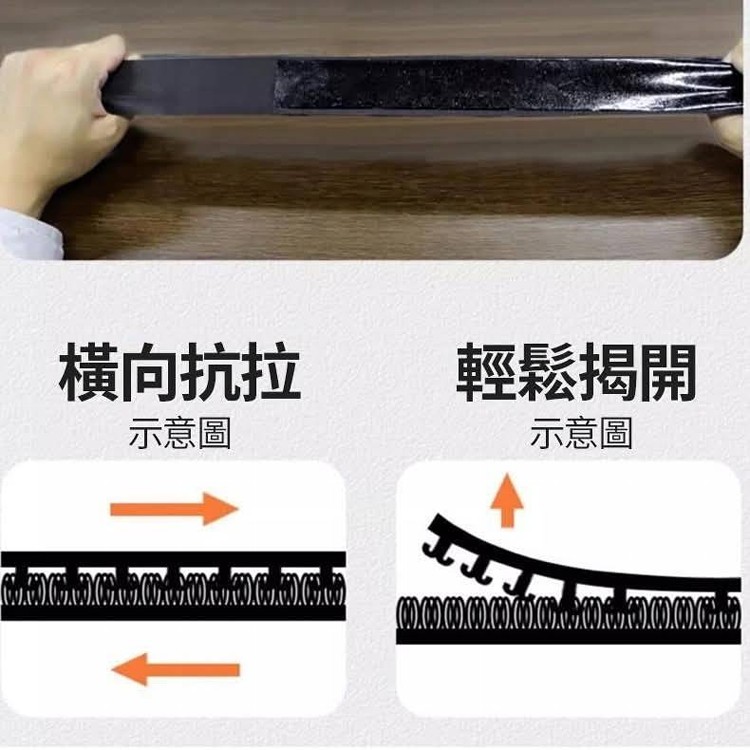 橫向抗拉
示意圖

輕鬆揭開
示意圖