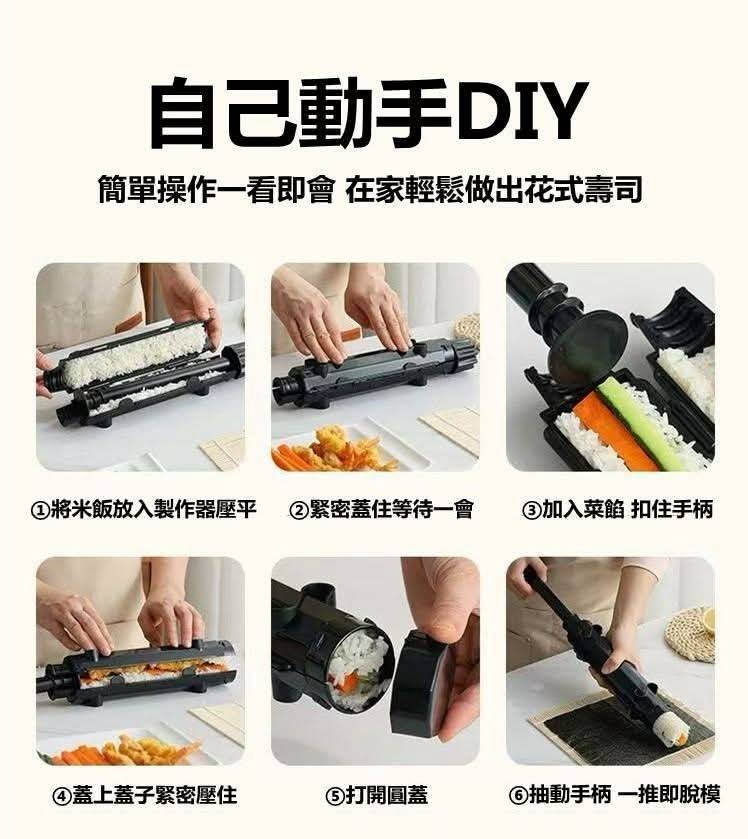 自己動手DIY

簡單操作一看即會 在家輕鬆做出花式壽司

①將米飯放入製作器壓平

②緊密蓋住等待一會

③加入菜餡 扣住手柄

④蓋上蓋子緊密壓住

⑤打開圓蓋

⑥抽動手柄 一推即脫模