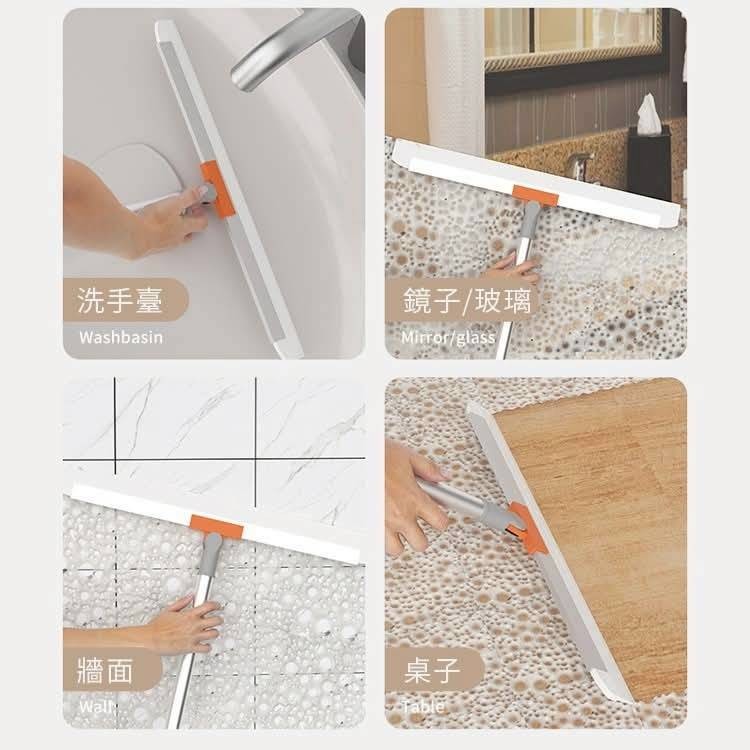 洗手臺
Washbasin

鏡子/玻璃
Mirror/glass

牆面
Wall

桌子
Table