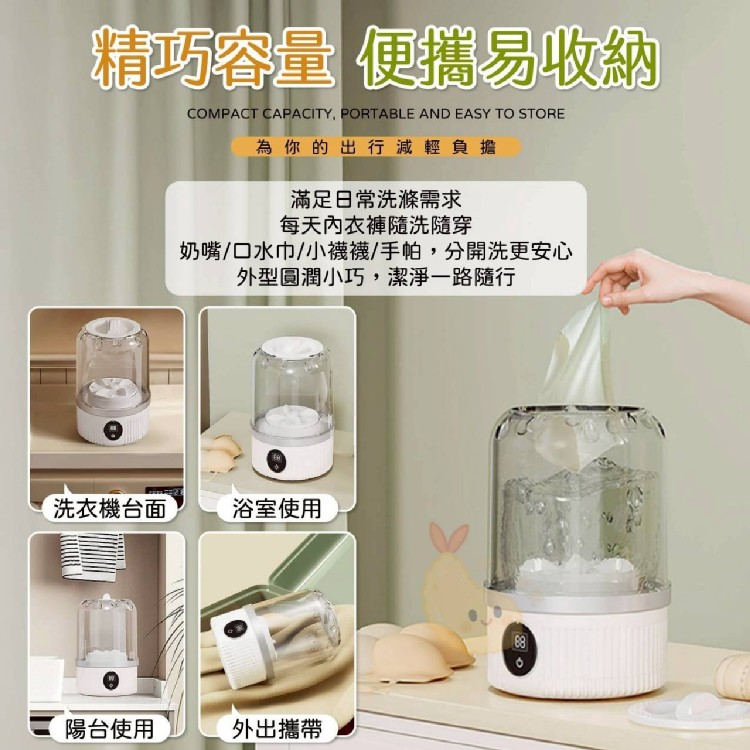 精巧容量 便攜易收納

COMPACT CAPACITY, PORTABLE AND EASY TO STORE

為你的出行減輕負擔

滿足日常洗滌需求
每天內衣褲隨洗隨穿
奶嘴/口水巾/小襪襪/手帕，分開洗更安心
外型圓潤小巧，潔淨一路隨行

洗衣機台面

浴室使用

陽台使用

外出攜帶

88